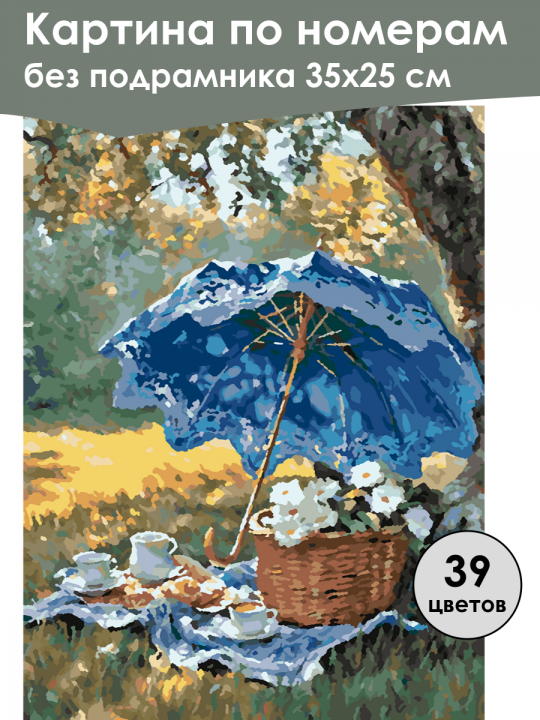 Картина по номерам без подрамника 35х25 см

39 цветов