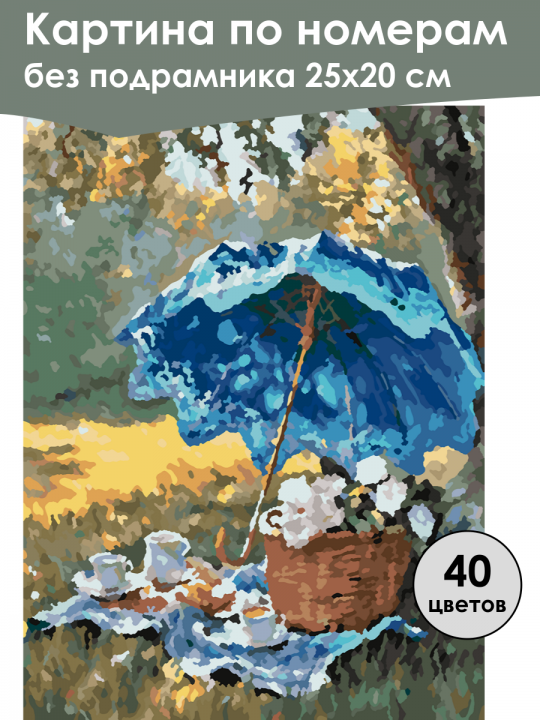 Картина по номерам
без подрамника 25х20 см

40
цветов