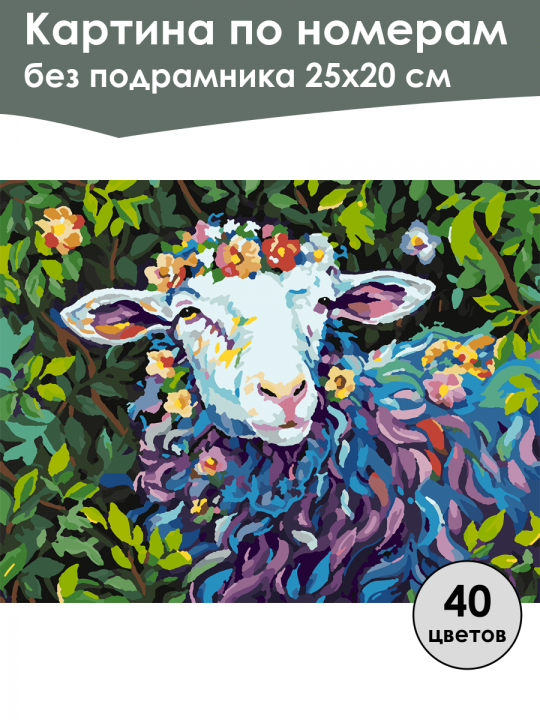 Картина по номерам
без подрамника 25х20 см

40
цветов