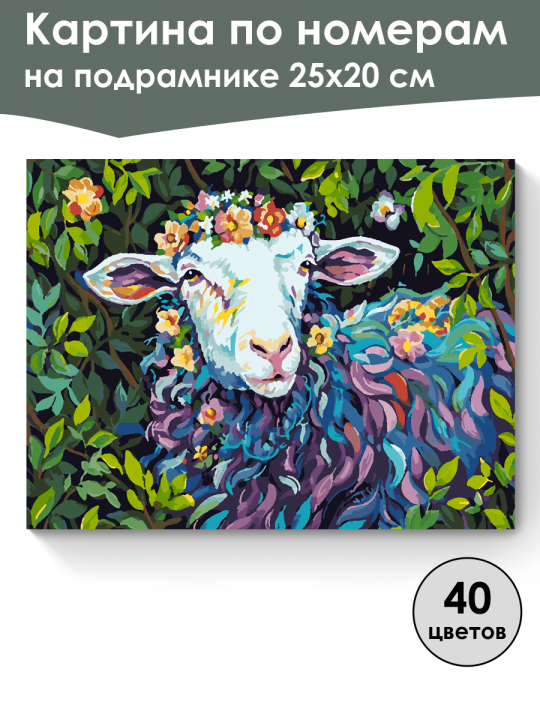 Картина по номерам
на подрамнике 25х20 см

40
цветов