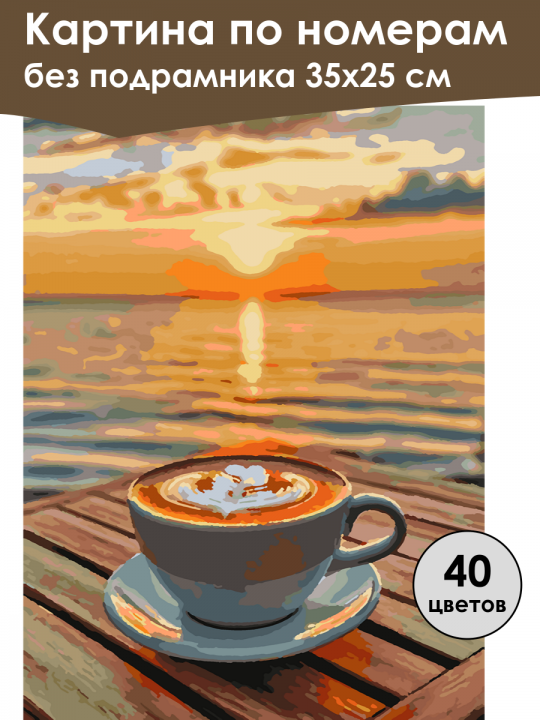 Картина по номерам
без подрамника 35х25 см

40
цветов