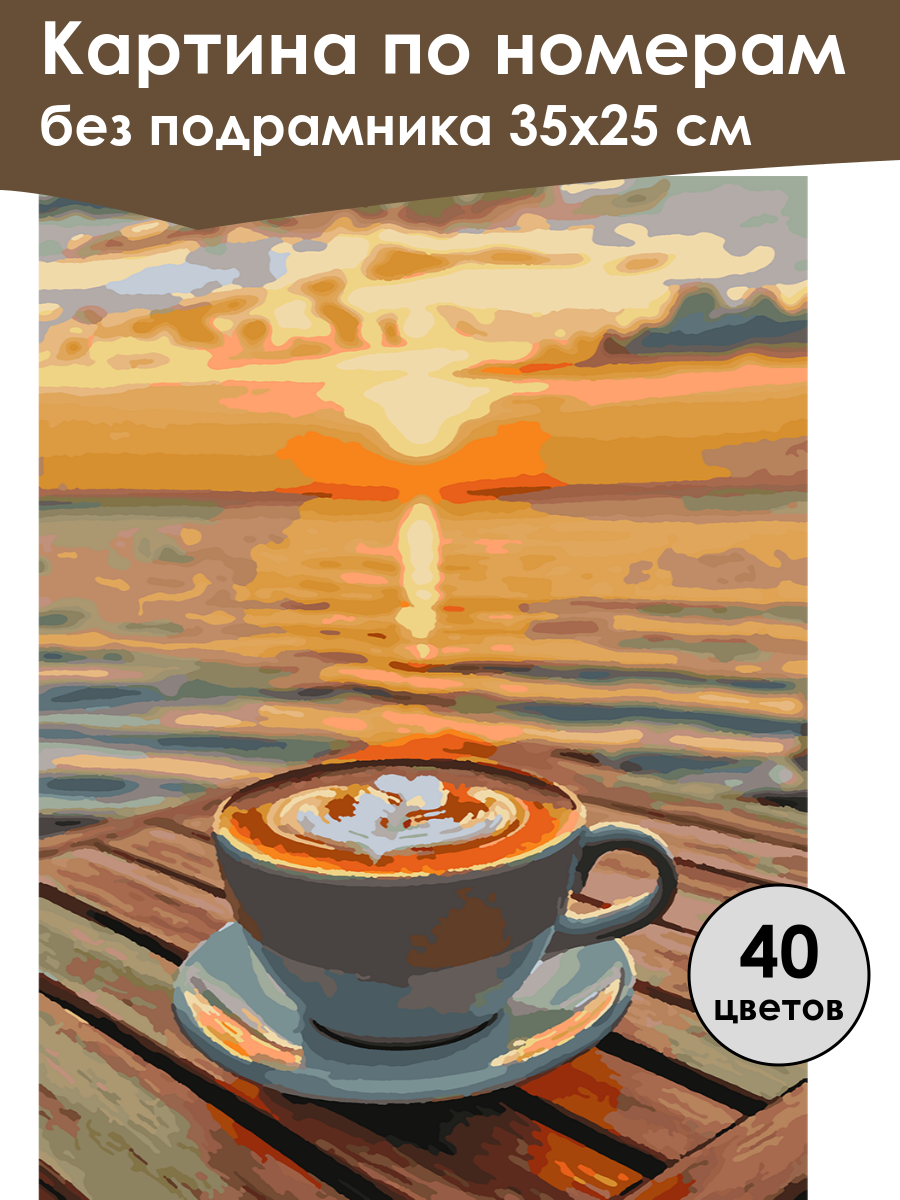 Картина по номерам
без подрамника 35x25 см

40
цветов