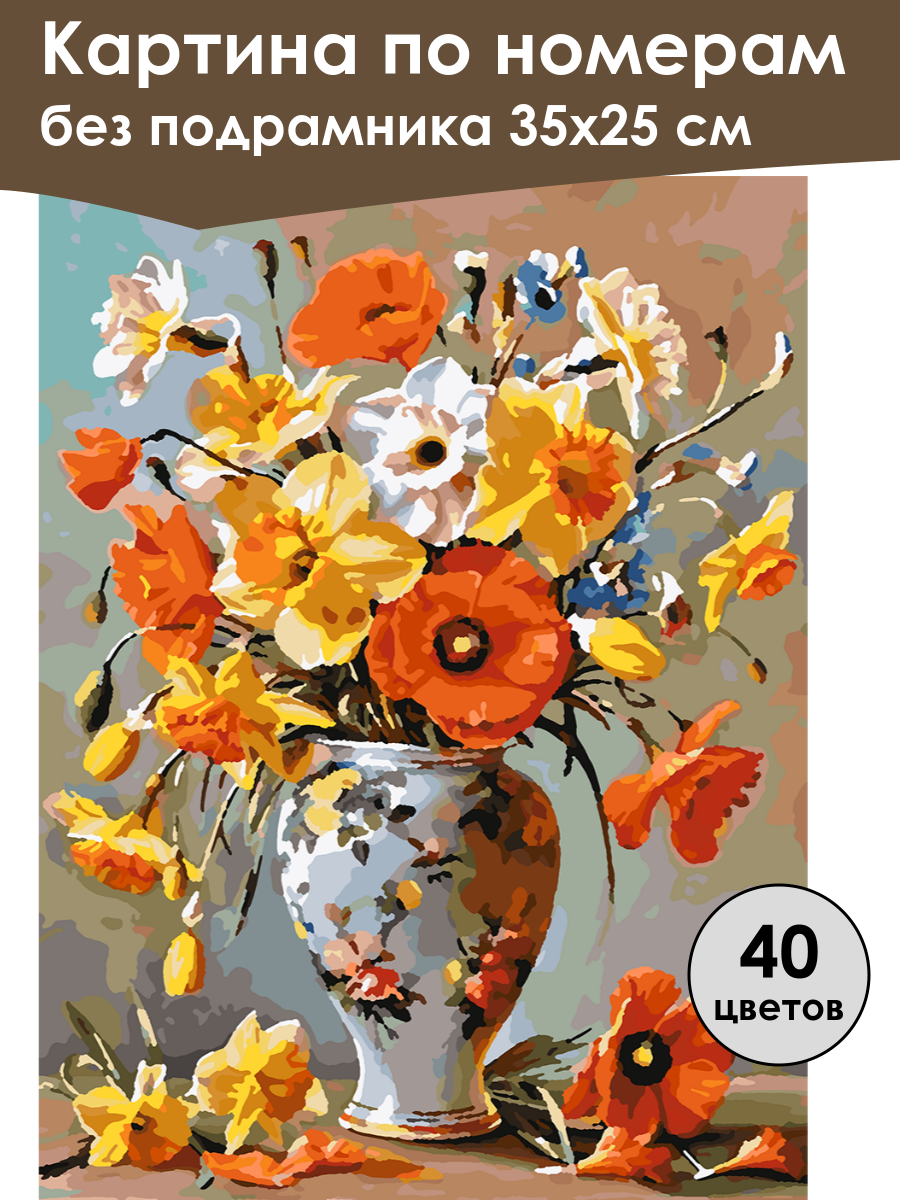 Картина по номерам
без подрамника 35х25 см

40
цветов