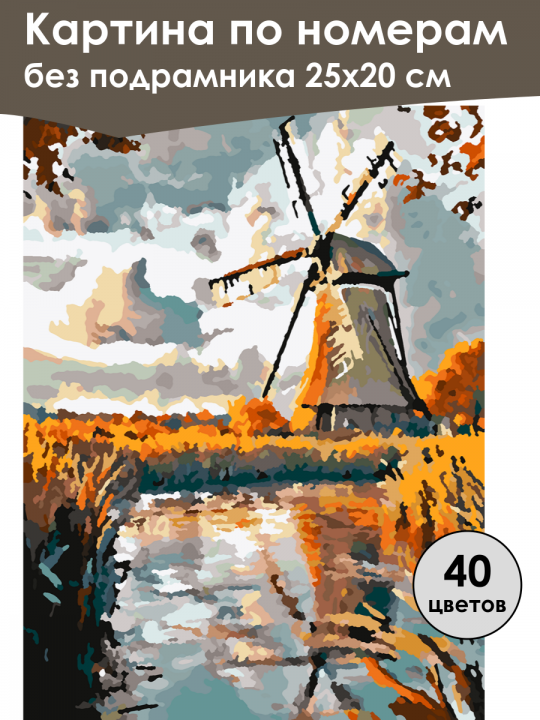 Картина по номерам
без подрамника 25х20 см

40
цветов