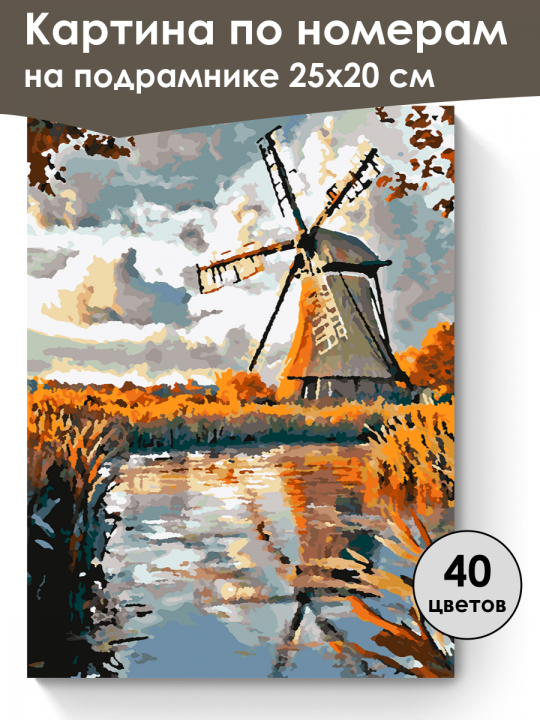 Картина по номерам
на подрамнике 25х20 см

40
цветов