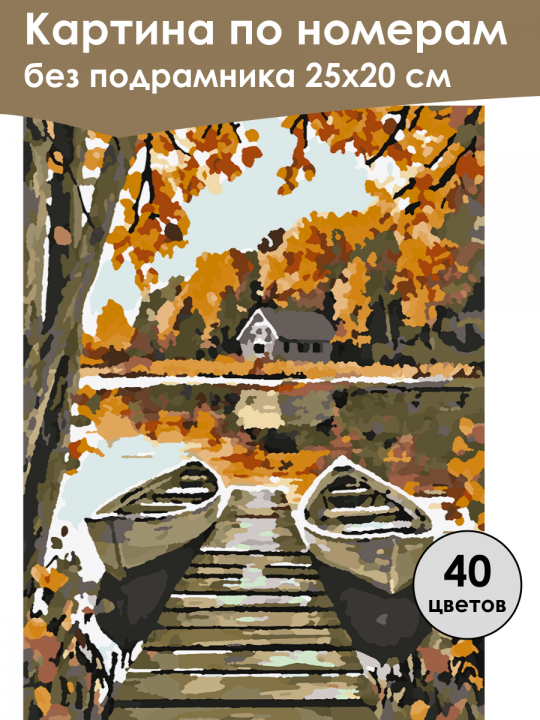 Картина по номерам без подрамника 25х20 см

40 цветов