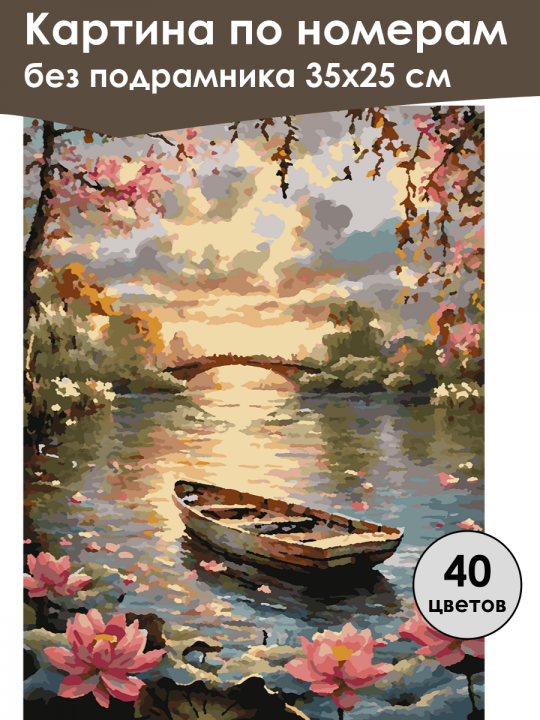 Картина по номерам
без подрамника 35x25 см

40
цветов