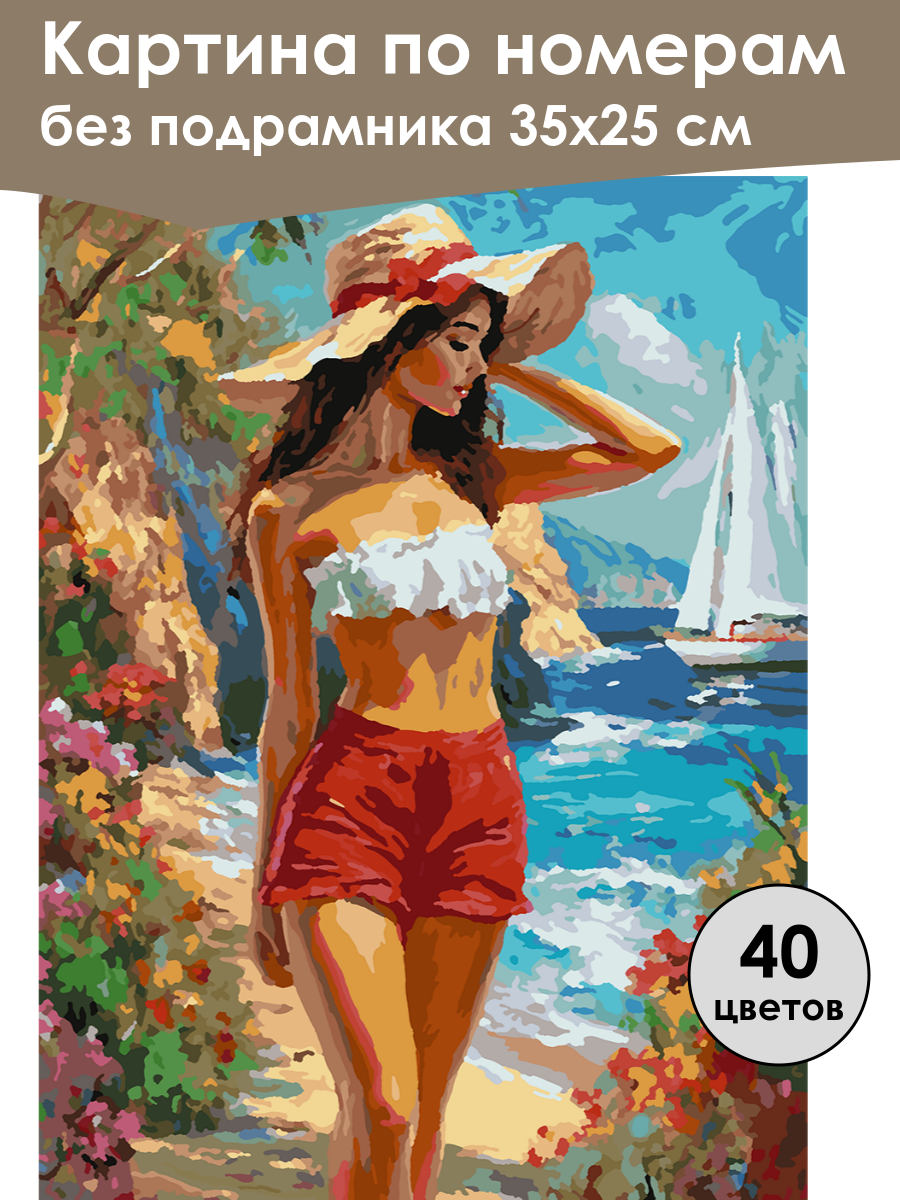 Картина по номерам
без подрамника 35х25 см

40
цветов