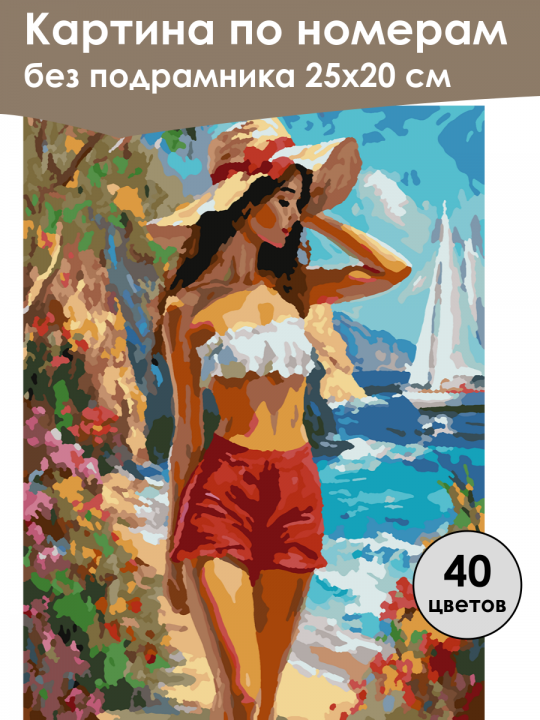 Картина по номерам
без подрамника 25х20 см

40
цветов