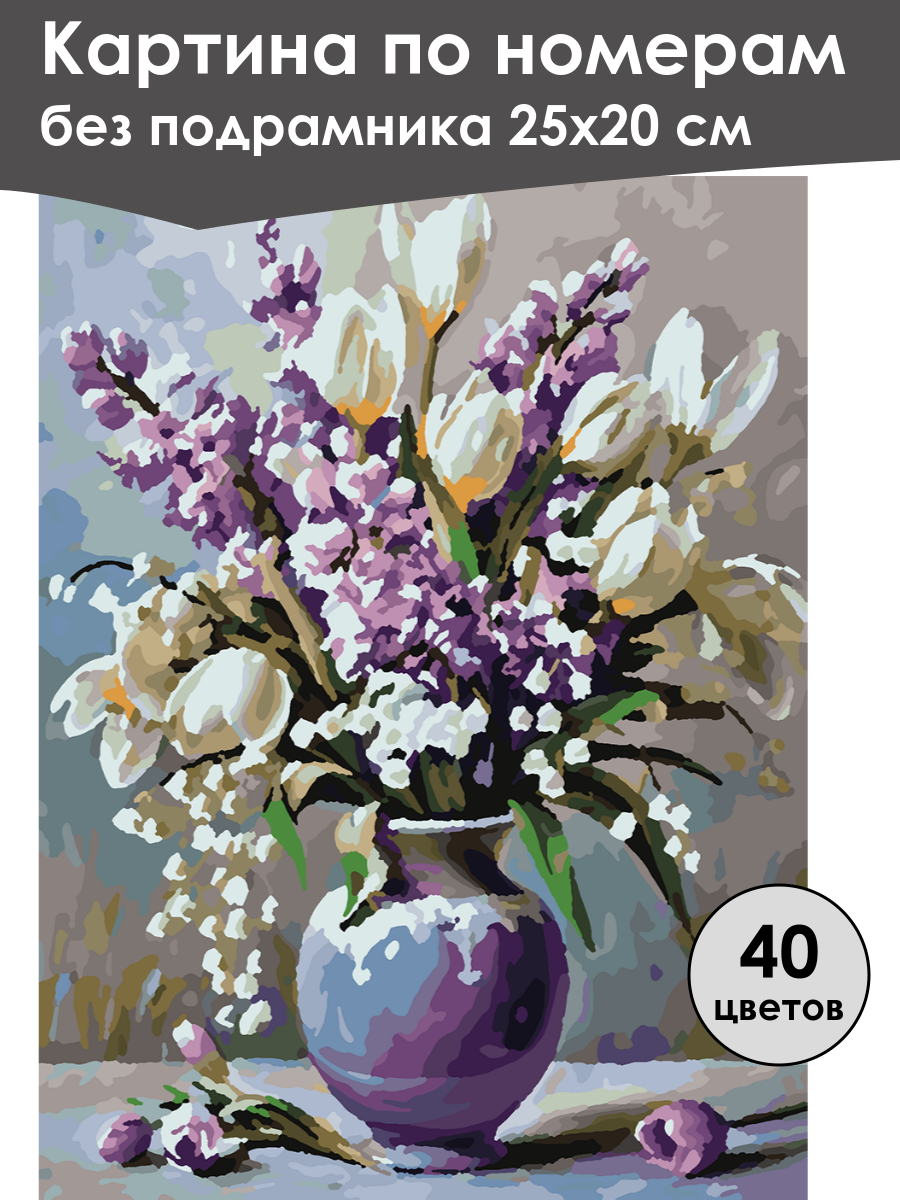 Картина по номерам
без подрамника 25х20 см

40
цветов