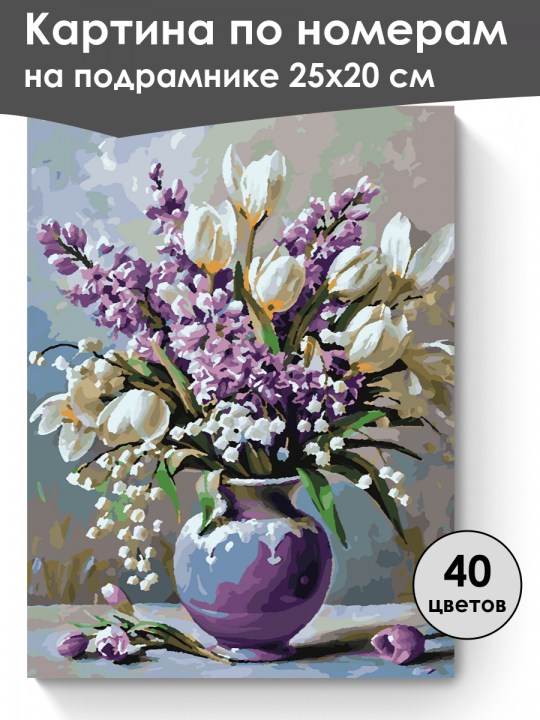 Картина по номерам
на подрамнике 25х20 см

40
цветов