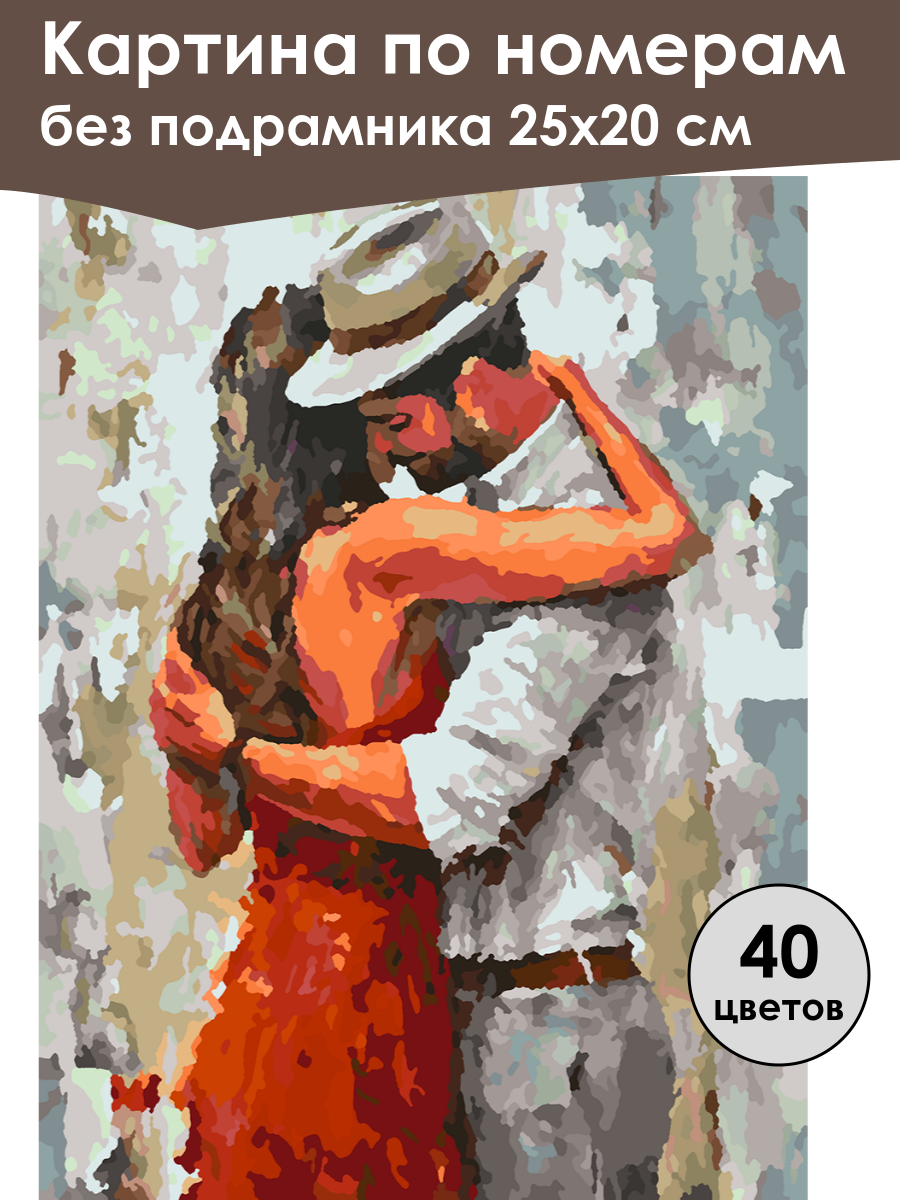 Картина по номерам
без подрамника 25х20 см

40
цветов