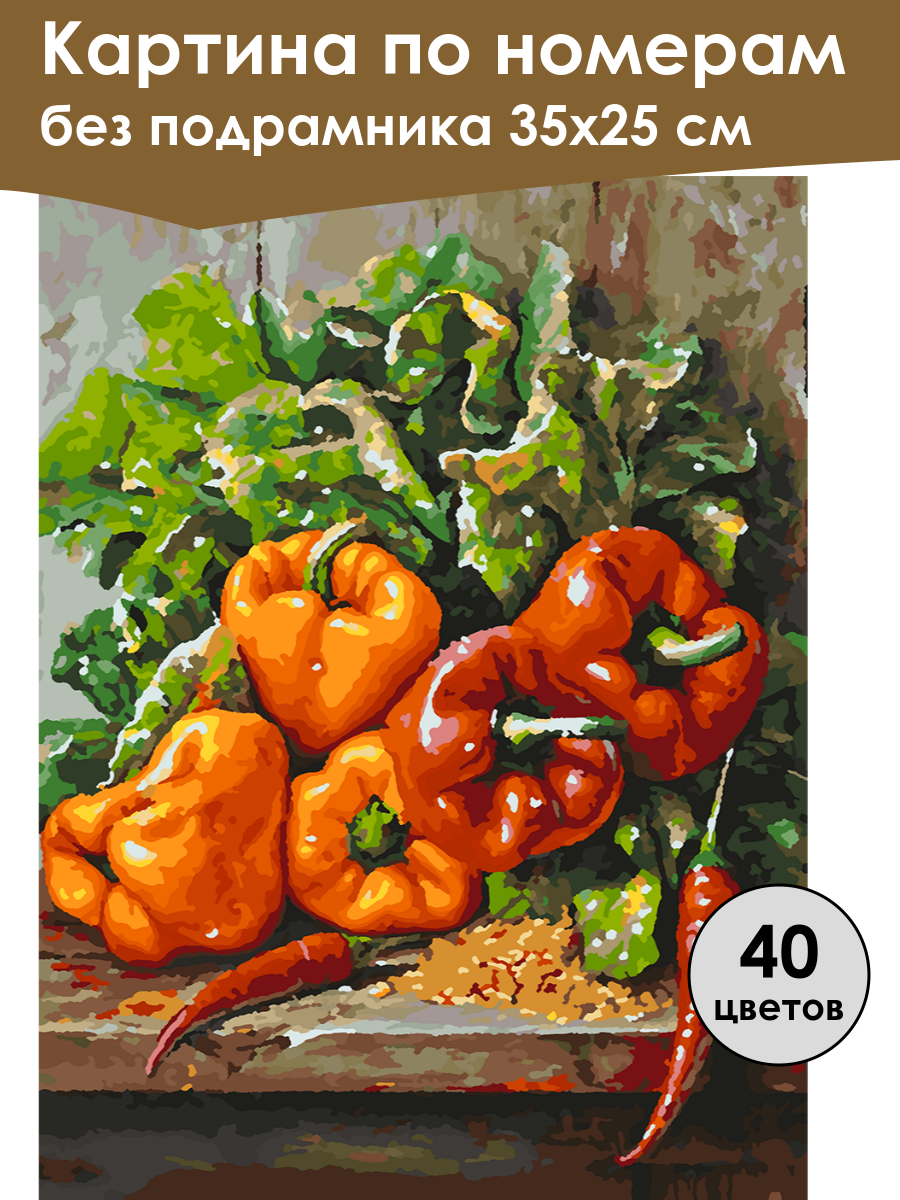 Картина по номерам
без подрамника 35х25 см

40
цветов