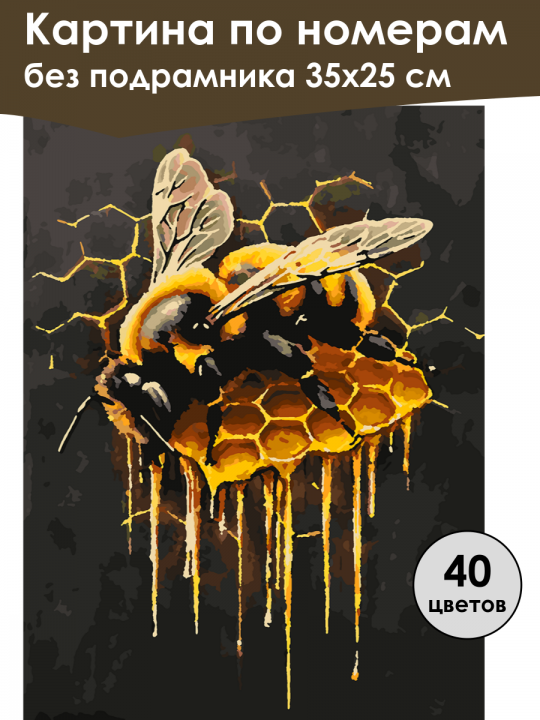 Картина по номерам
без подрамника 35х25 см

40
цветов