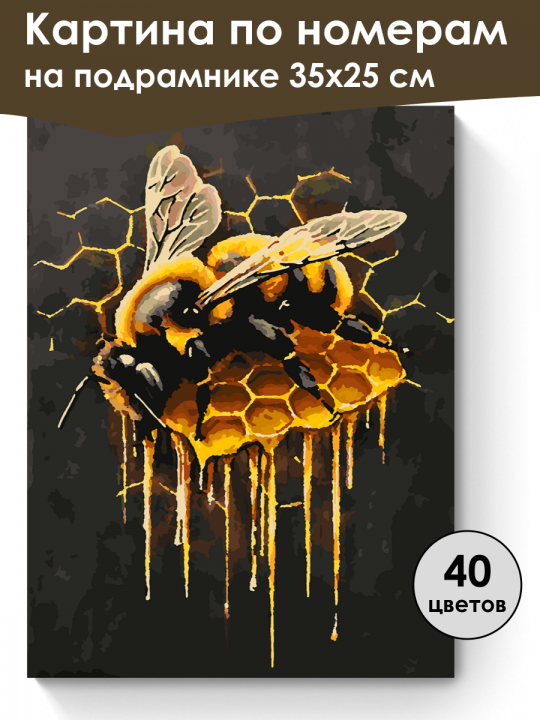 Картина по номерам
на подрамнике 35х25 см

40
цветов