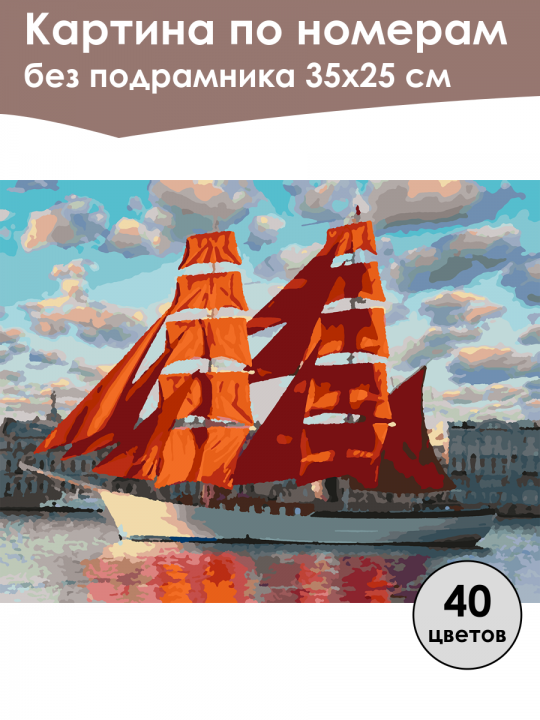 Картина по номерам
без подрамника 35х25 см

40
цветов