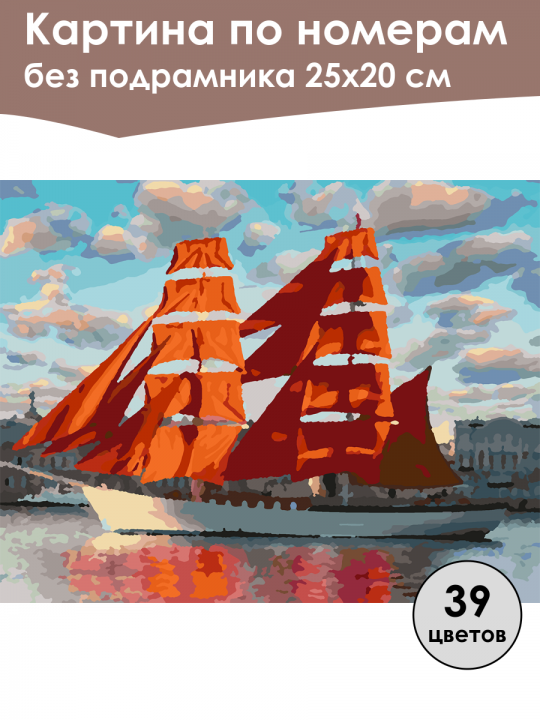 Картина по номерам
без подрамника 25х20 см

39
цветов