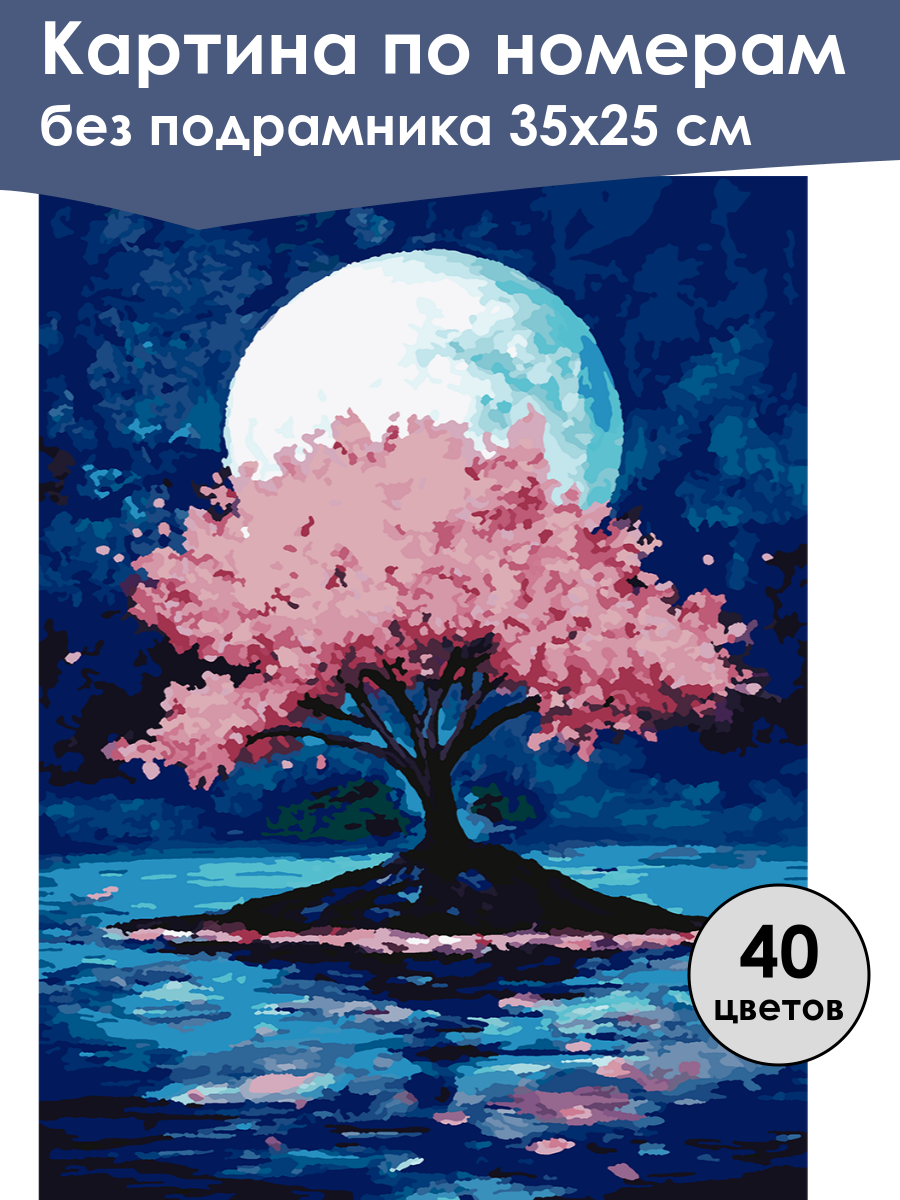 Картина по номерам
без подрамника 35х25 см

40
цветов