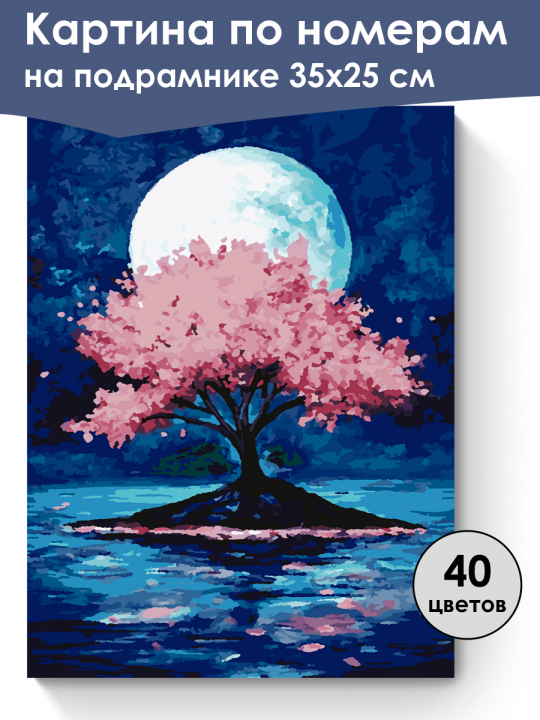 Картина по номерам на подрамнике 35х25 см

40
цветов