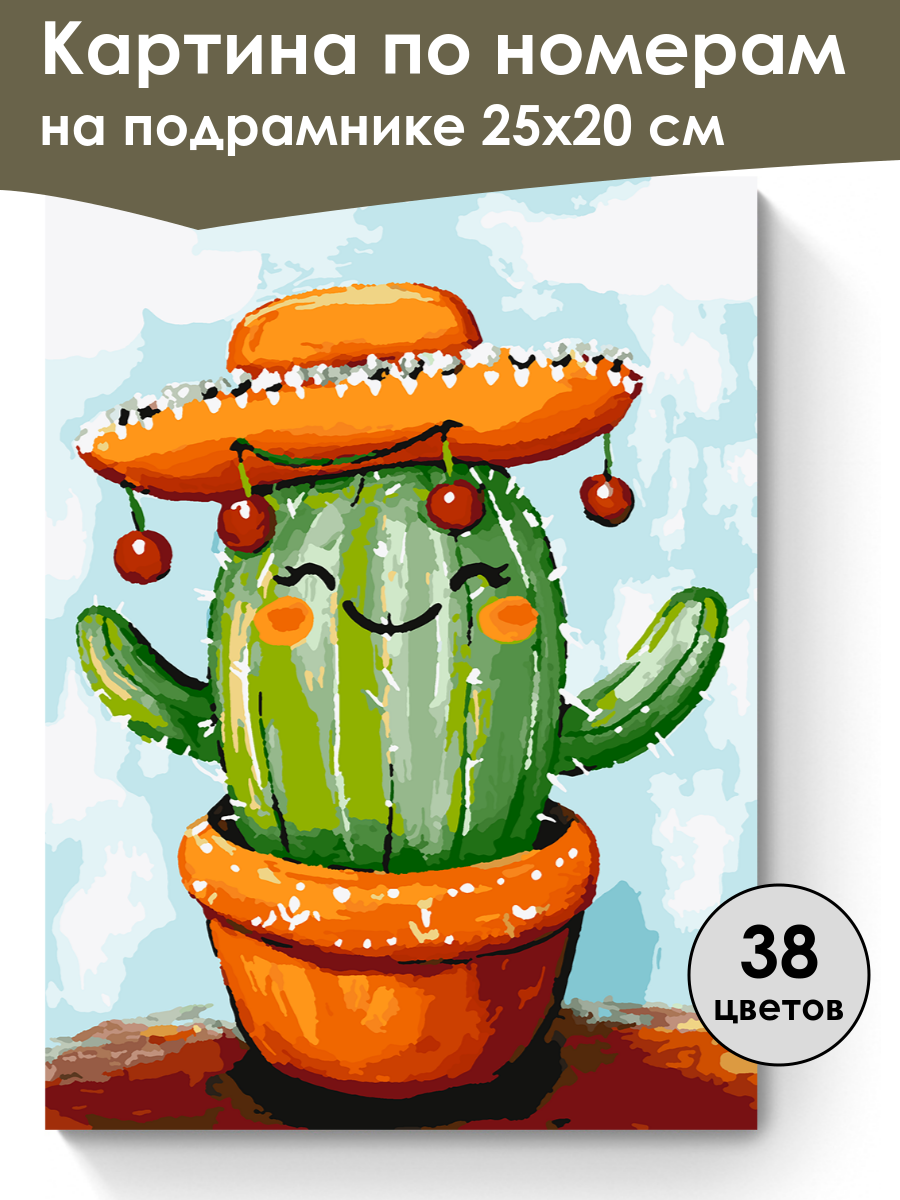 Картина по номерам на подрамнике 25х20 см

38 цветов