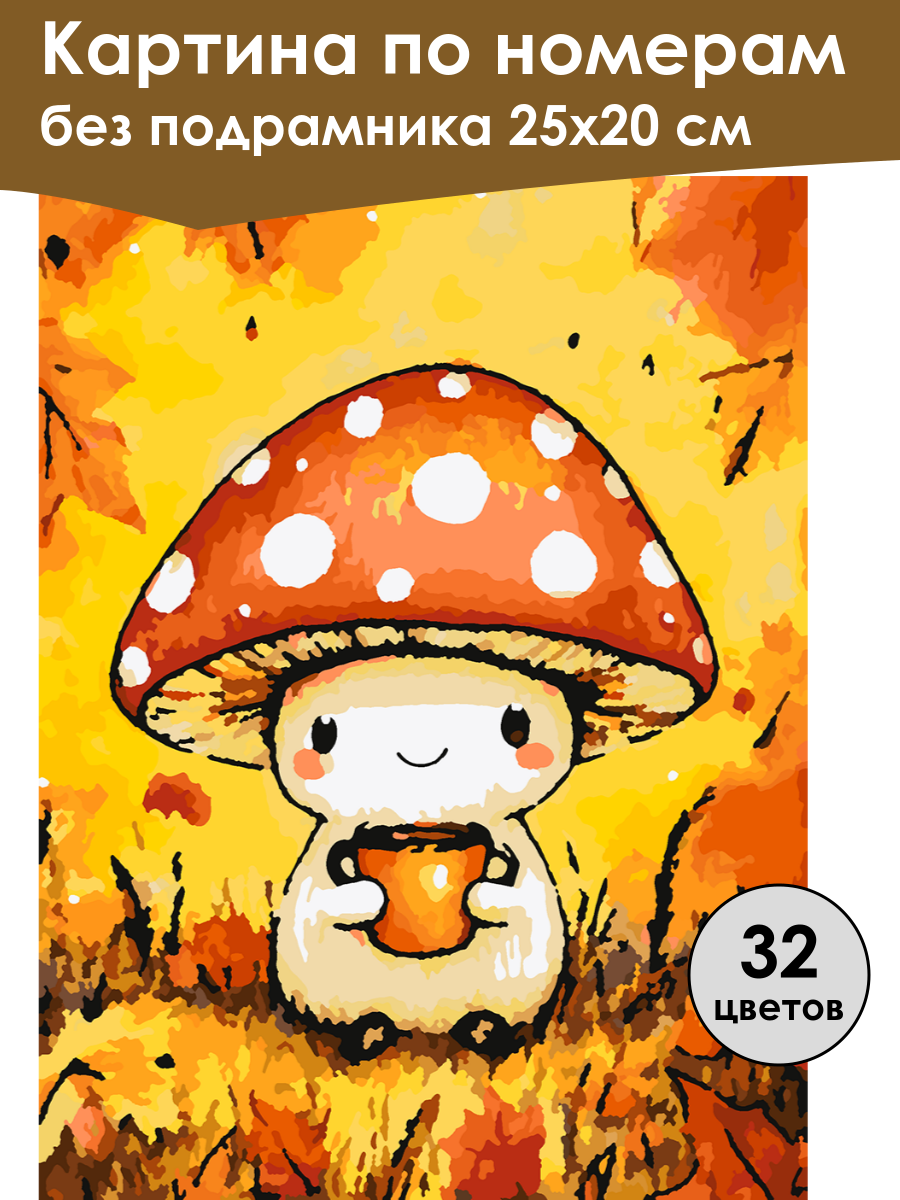 Картина по номерам
без подрамника 25х20 см

32
цветов