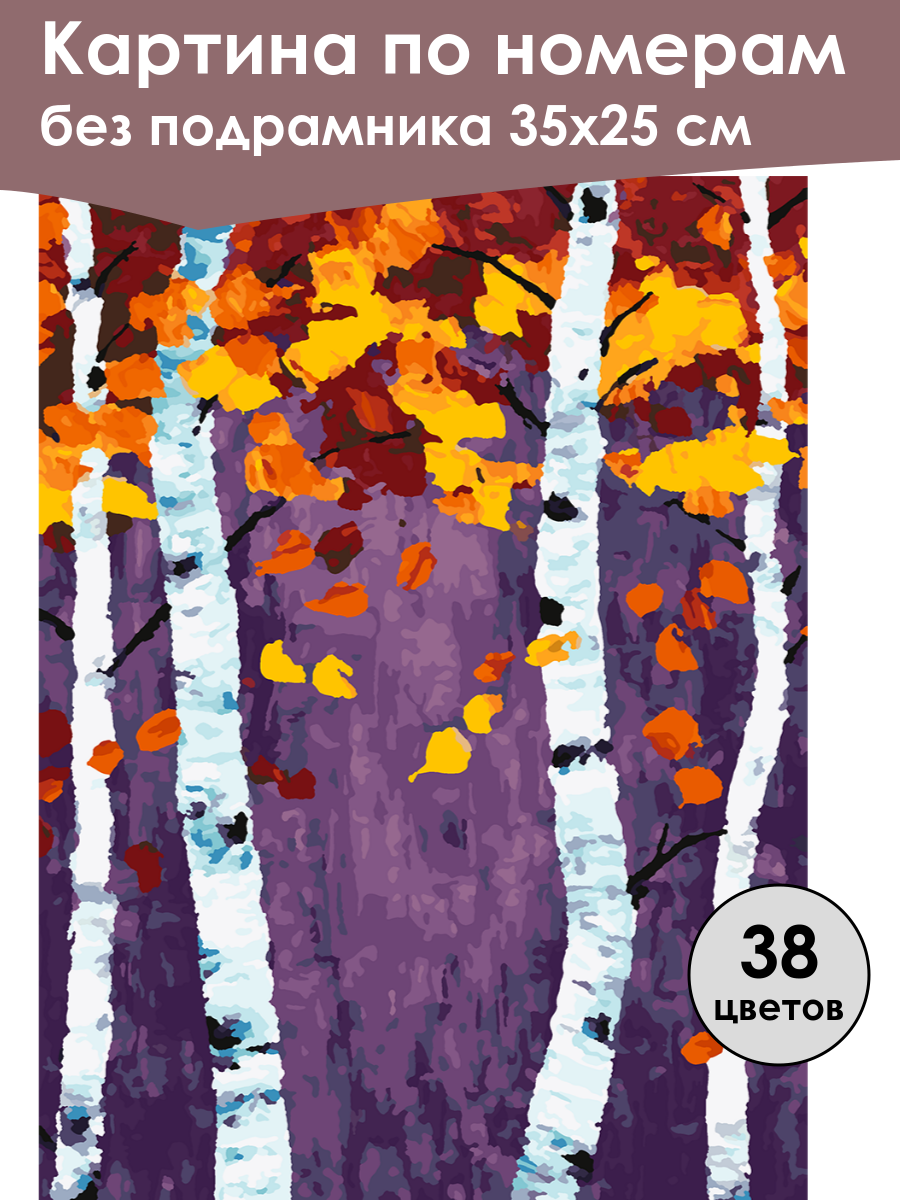 Картина по номерам
без подрамника 35х25 см

38
цветов