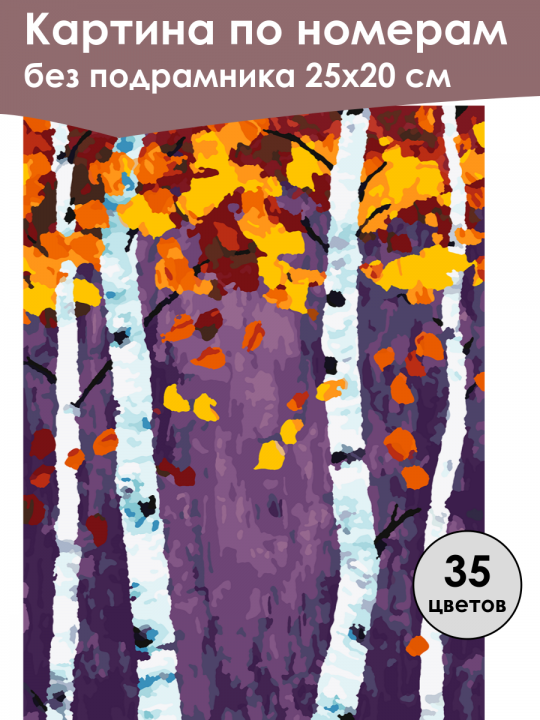 Картина по номерам
без подрамника 25х20 см

35
цветов