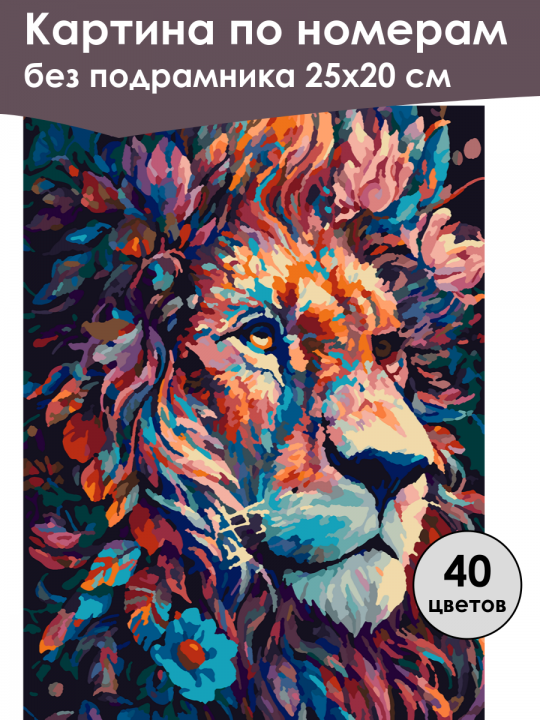 Картина по номерам
без подрамника 25х20 см

40
цветов