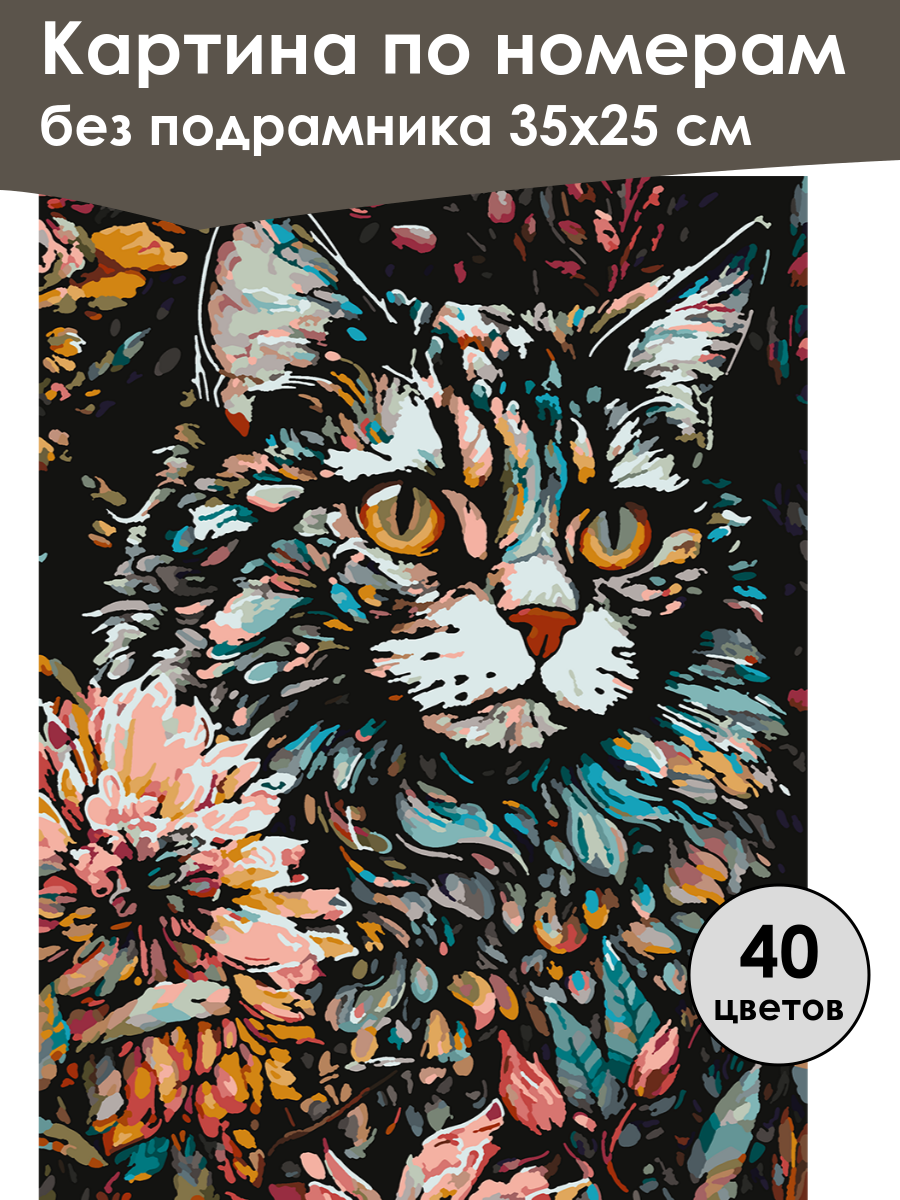 Картина по номерам
без подрамника 35х25 см

40
цветов