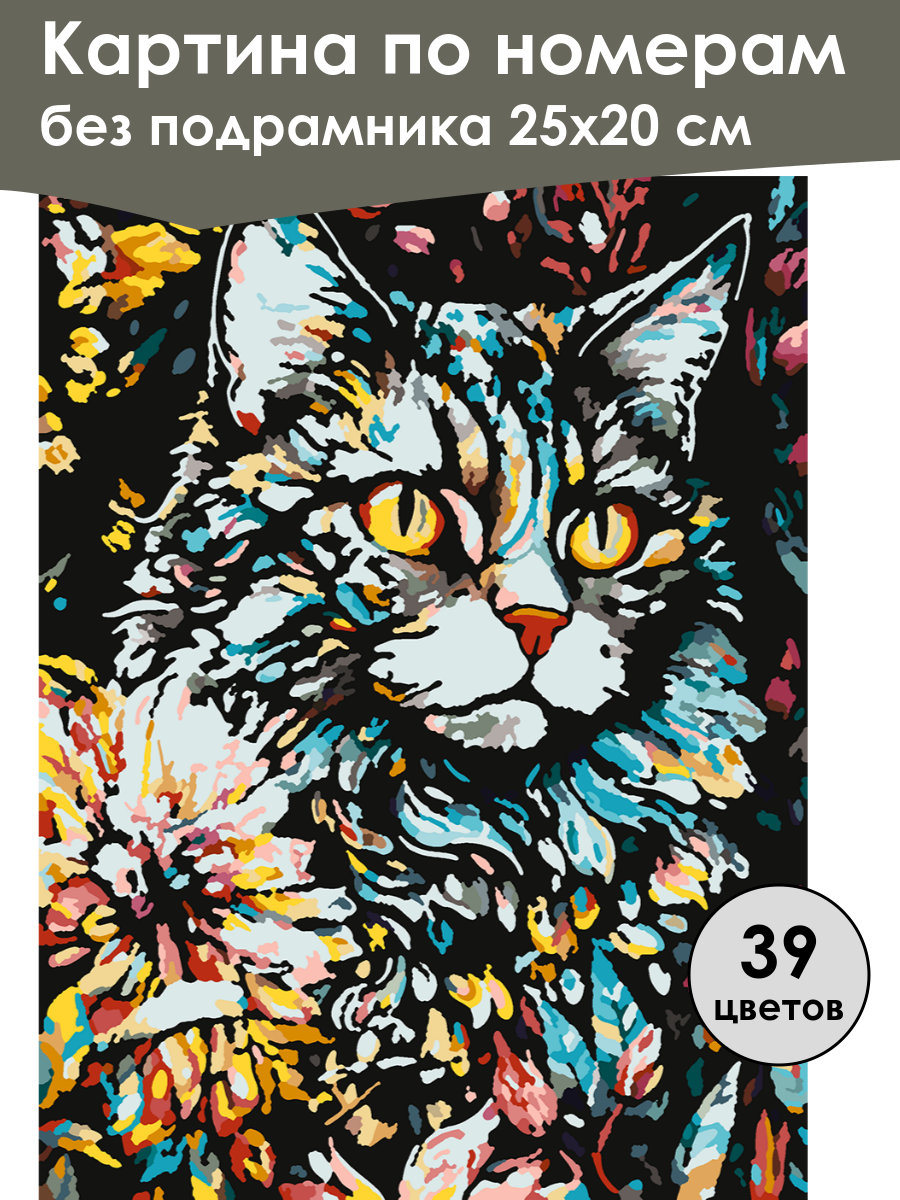 Картина по номерам
без подрамника 25х20 см

39
цветов