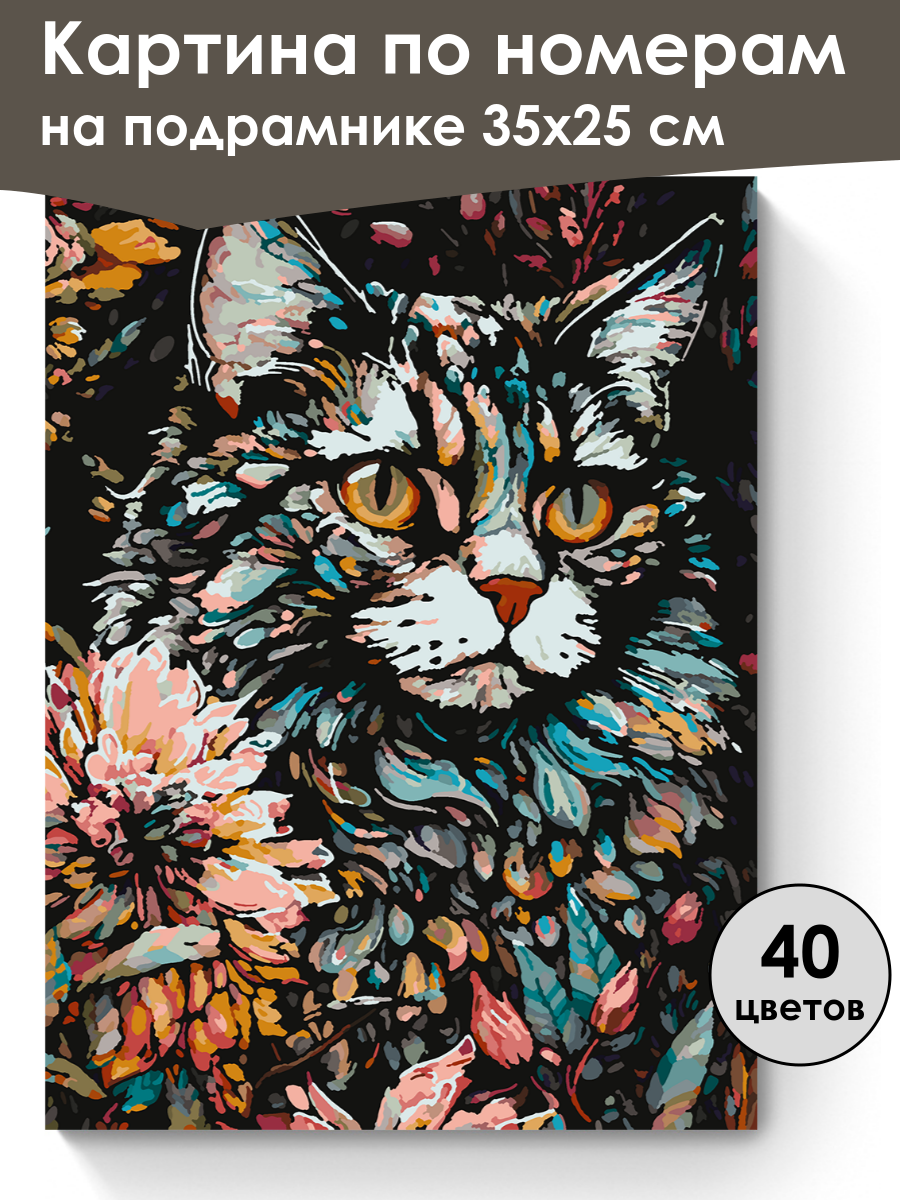 Картина по номерам
на подрамнике 35х25 см

40
цветов