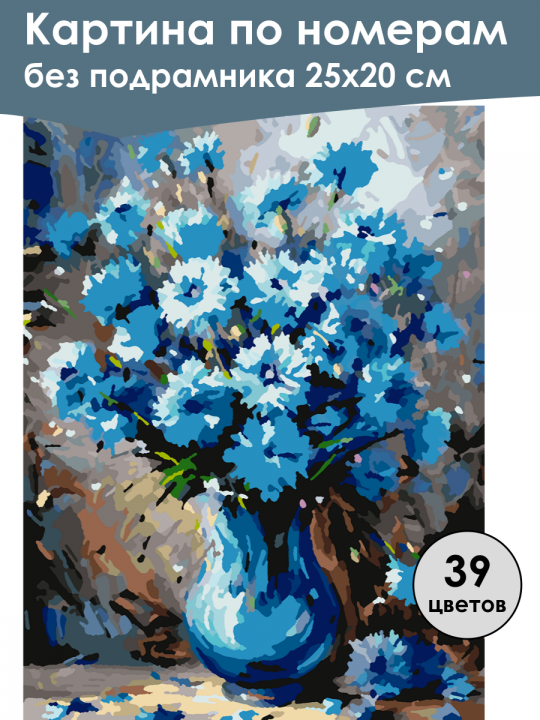 Картина по номерам
без подрамника 25х20 см

39
цветов