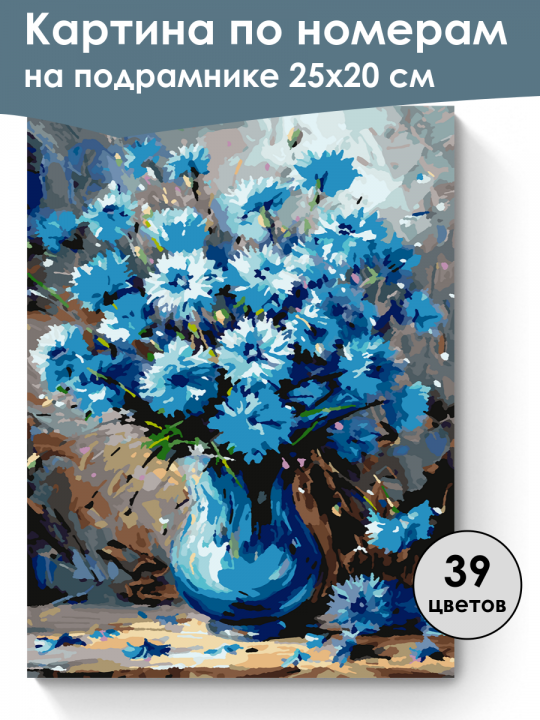 Картина по номерам на подрамнике 25х20 см

39 цветов