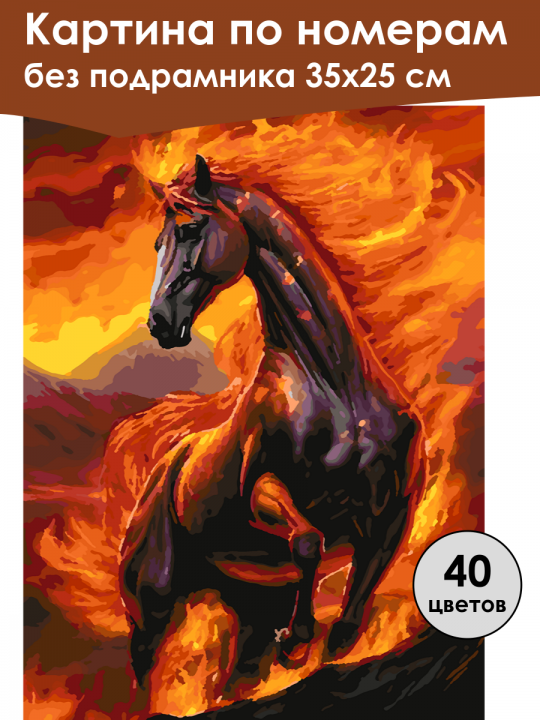 Картина по номерам
без подрамника 35х25 см

40
цветов