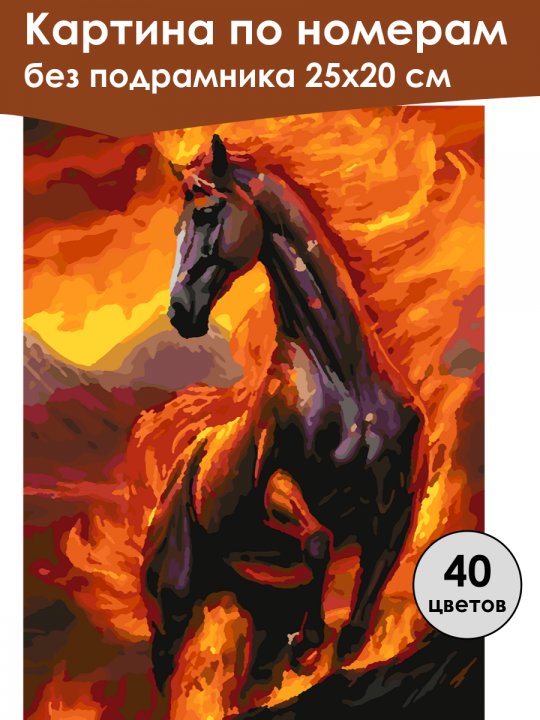 Картина по номерам
без подрамника 25х20 см

40
цветов