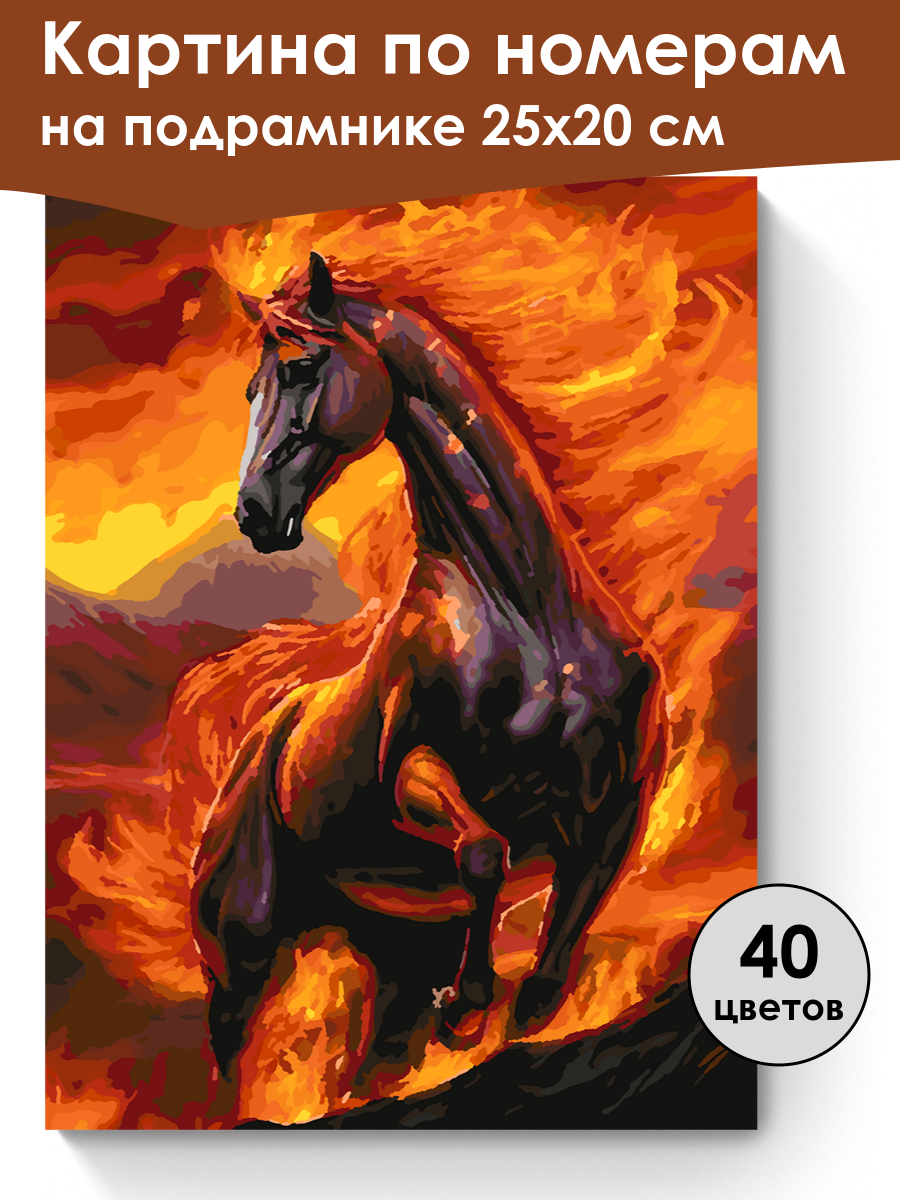 Картина по номерам
на подрамнике 25х20 см

40
цветов