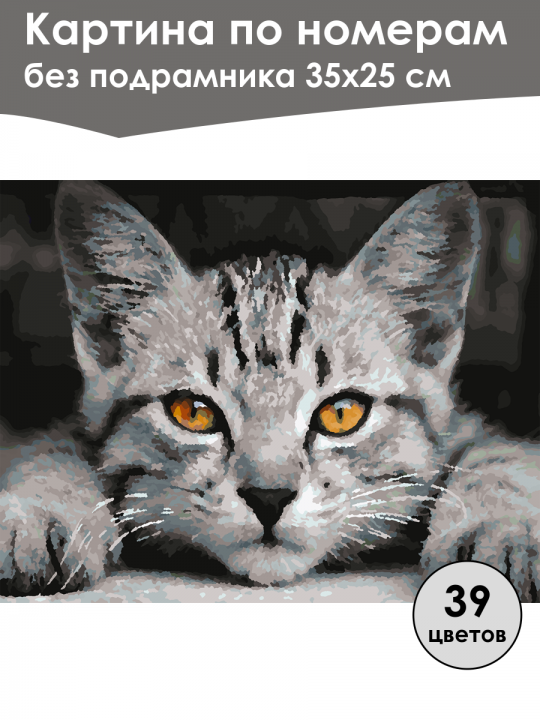 Картина по номерам
без подрамника 35х25 см

39
цветов