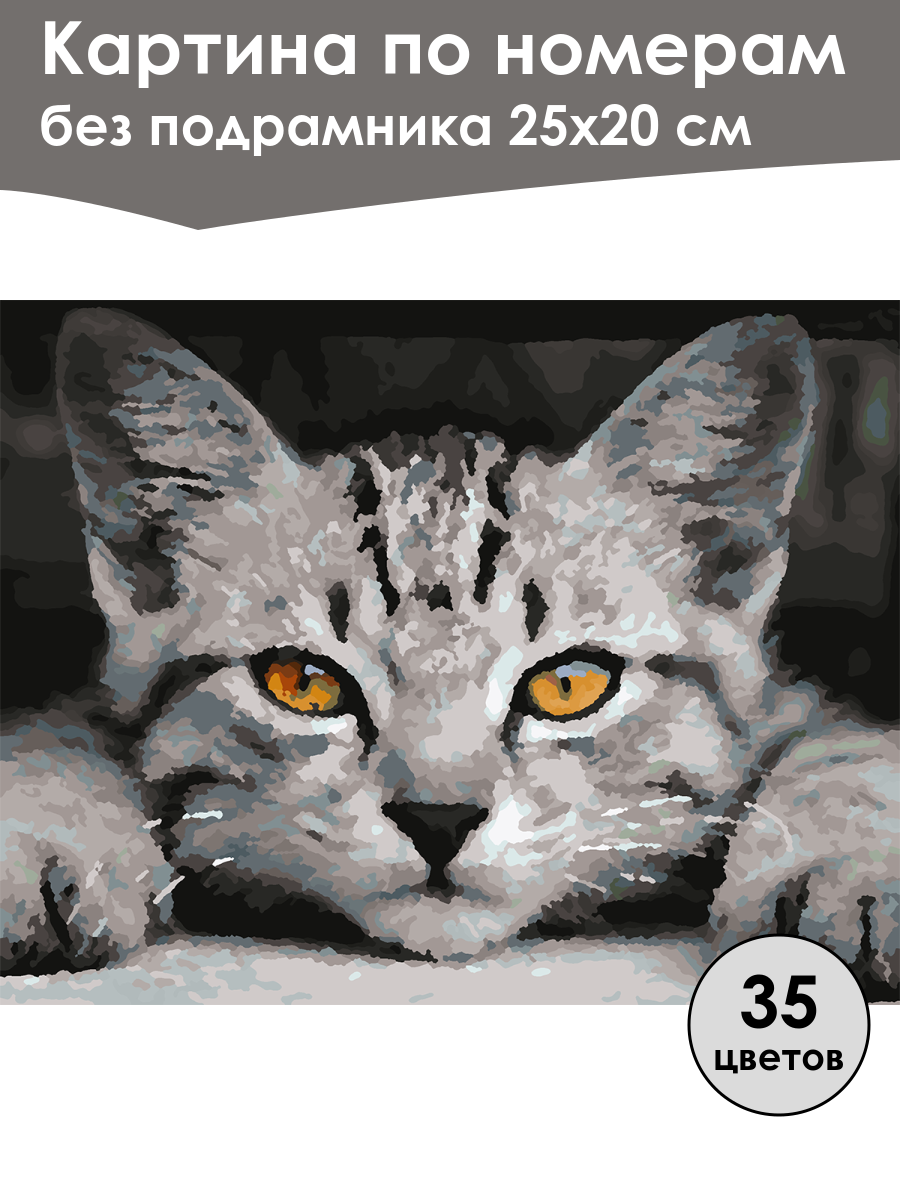 Картина по номерам
без подрамника 25х20 см

35
цветов