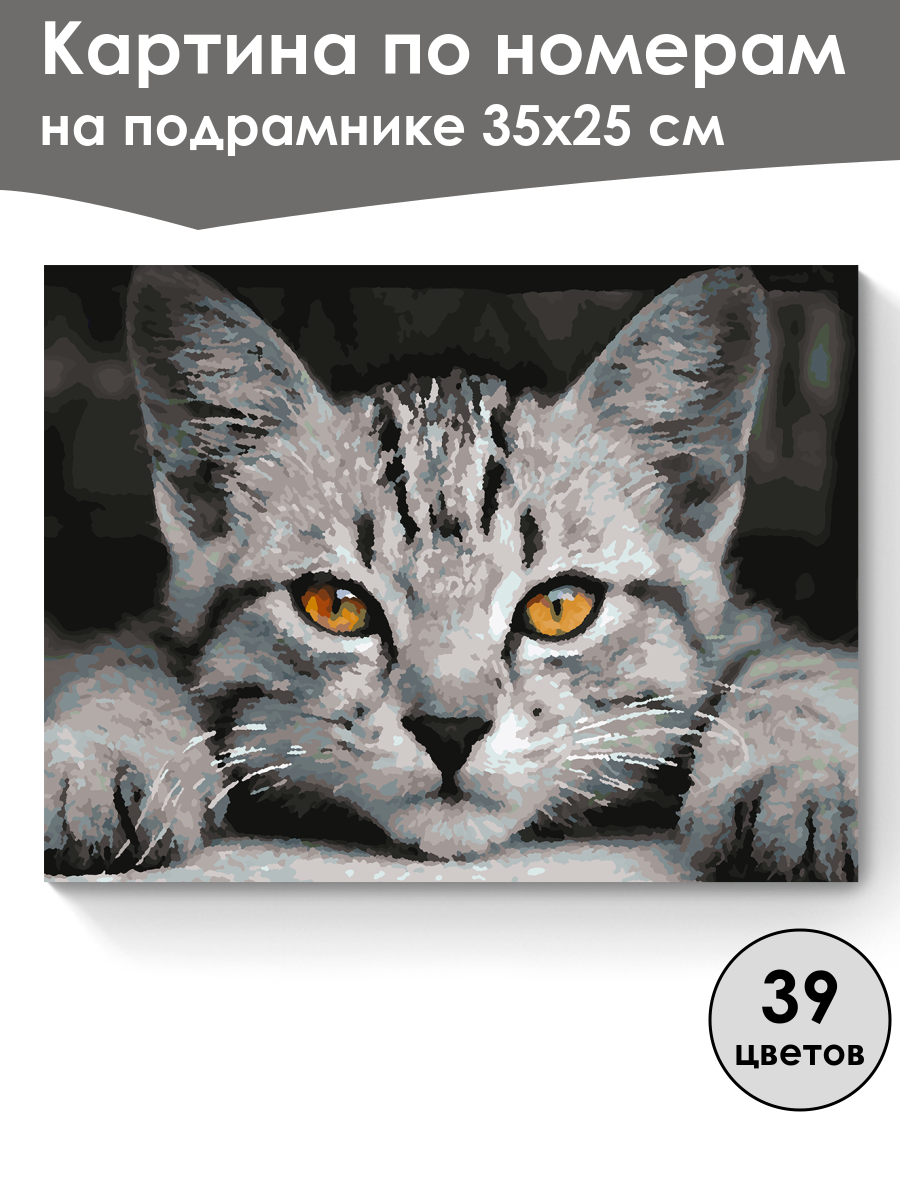 Картина по номерам
на подрамнике 35х25 см

39
цветов