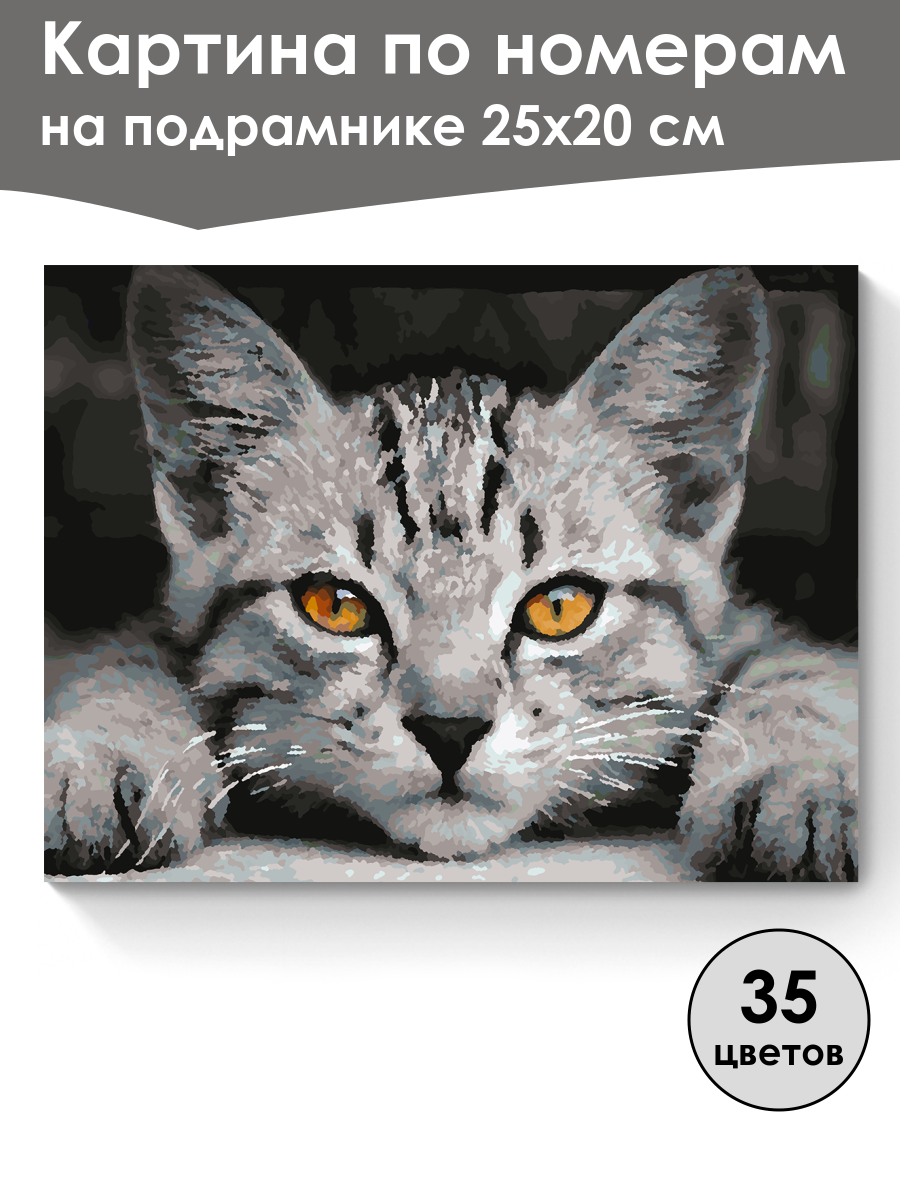 Картина по номерам
на подрамнике 25х20 см

35
цветов