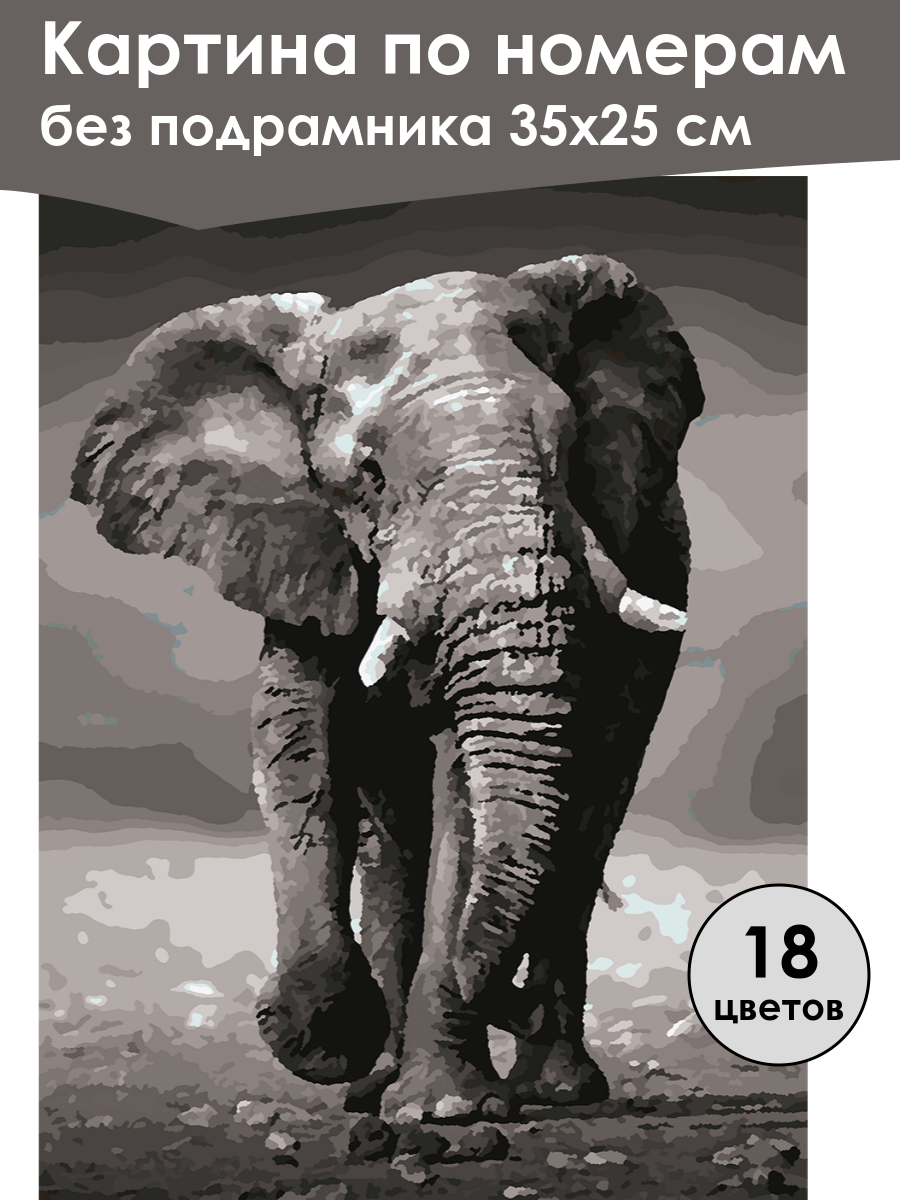 Картина по номерам
без подрамника 35х25 см

18
цветов