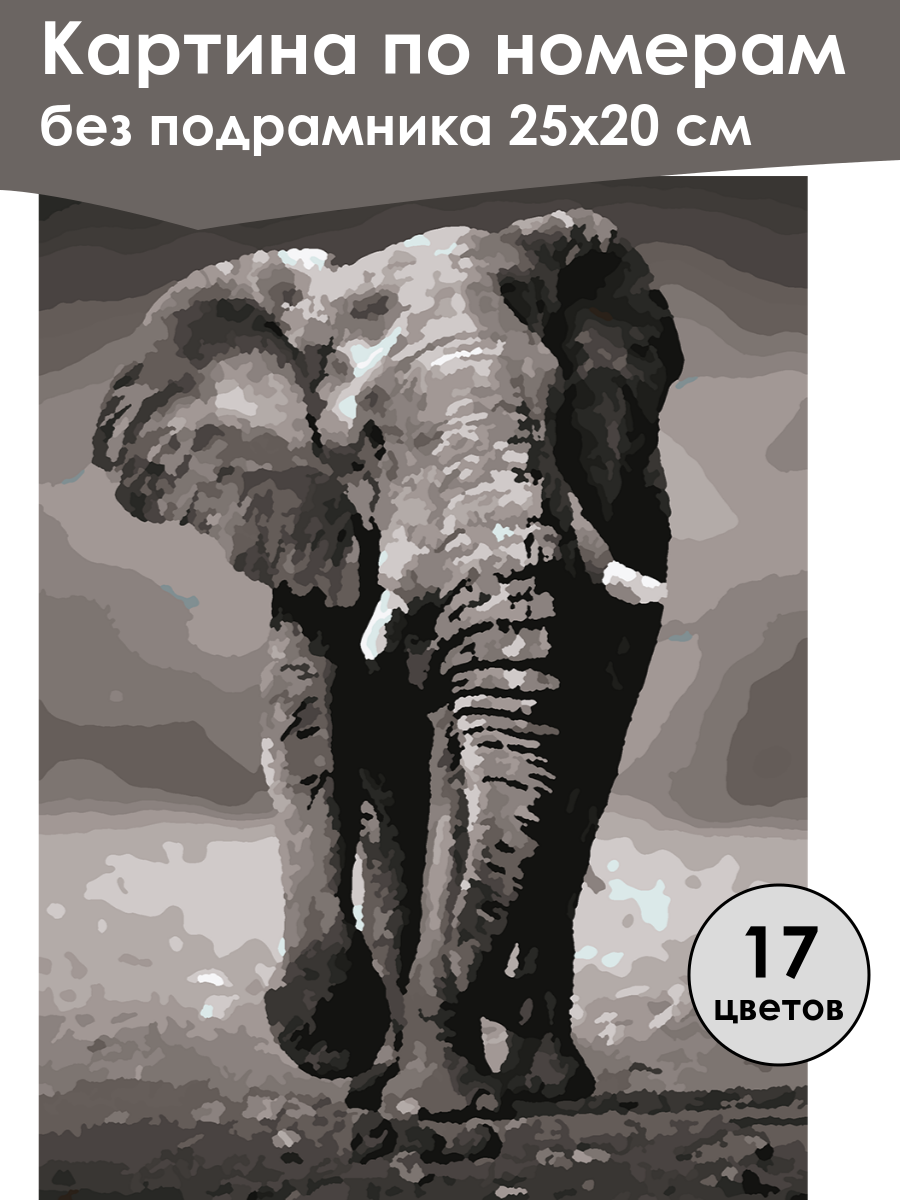 Картина по номерам
без подрамника 25х20 см

17
цветов