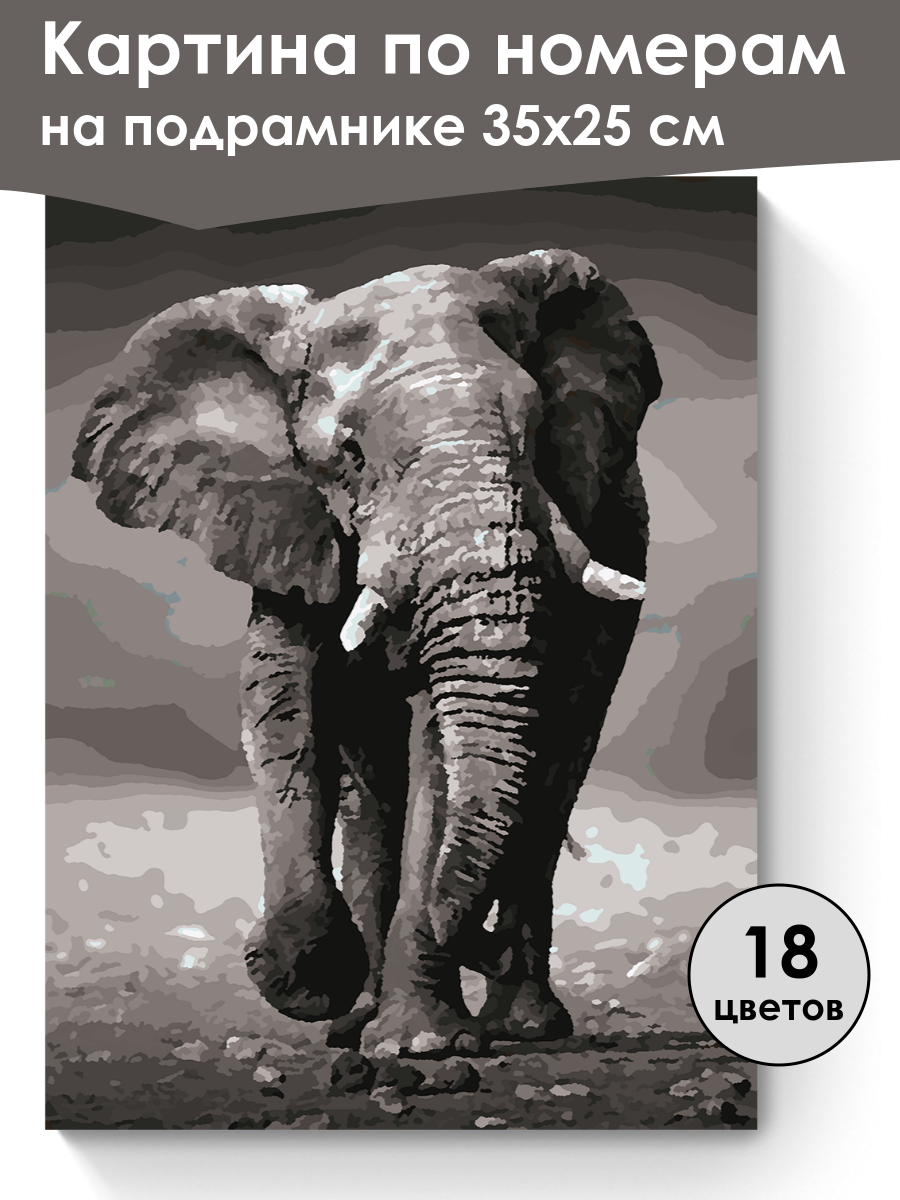 Картина по номерам
на подрамнике 35х25 см

18
цветов