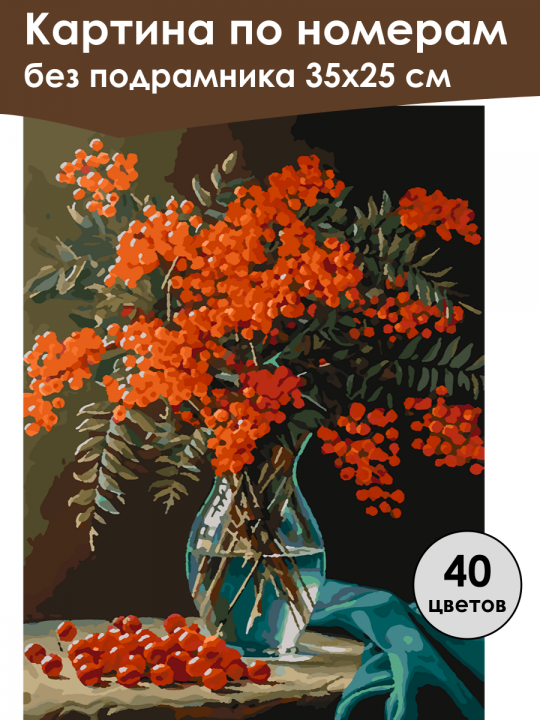 Картина по номерам
без подрамника 35х25 см

40
цветов