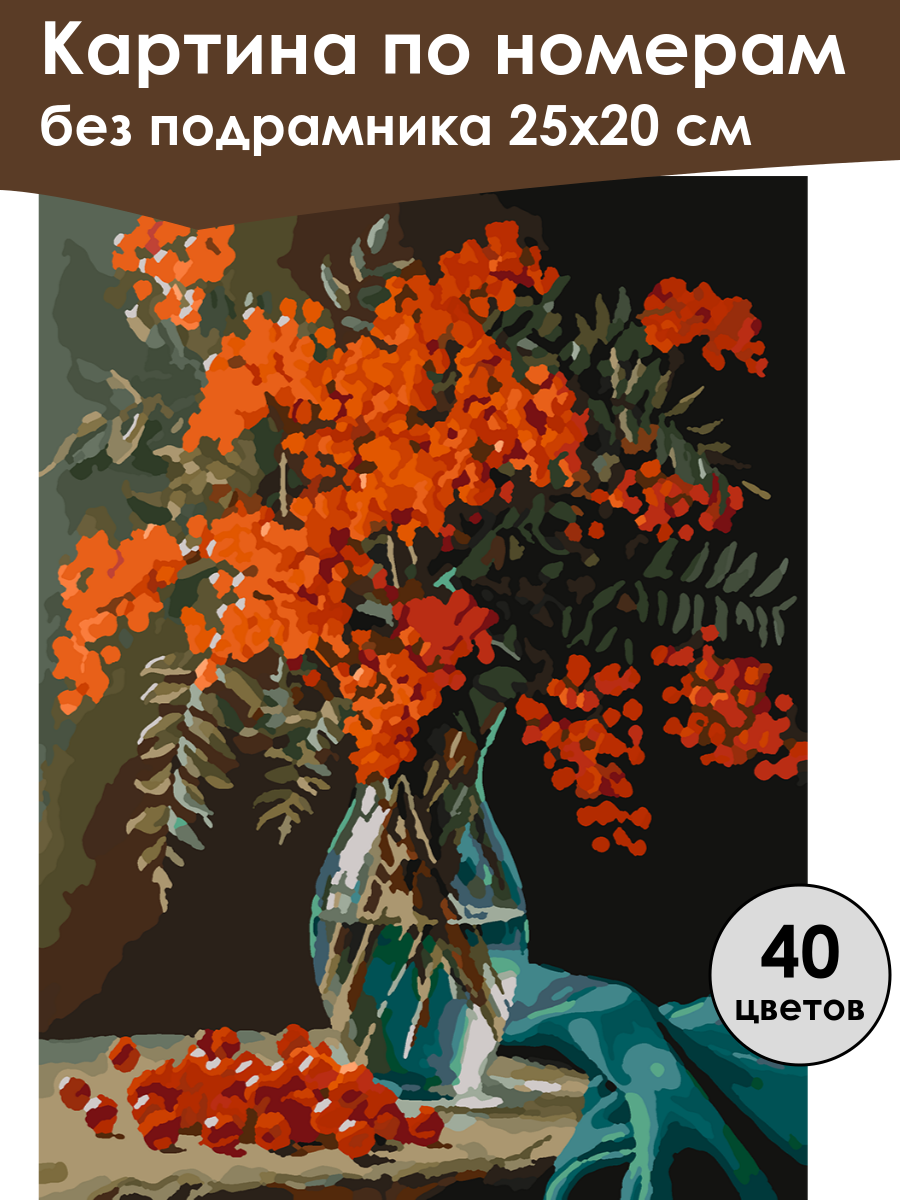 Картина по номерам
без подрамника 25х20 см

40
цветов