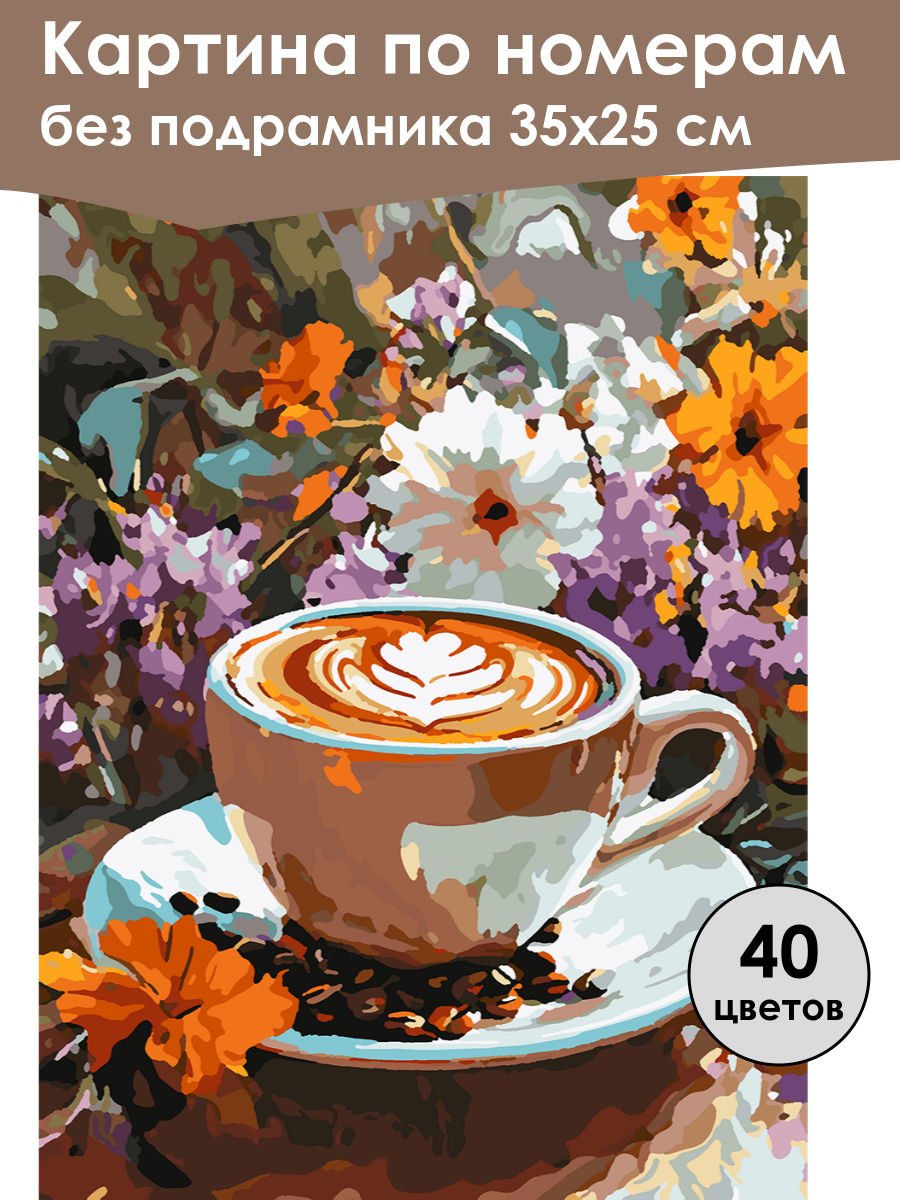 Картина по номерам
без подрамника 35х25 см

40
цветов