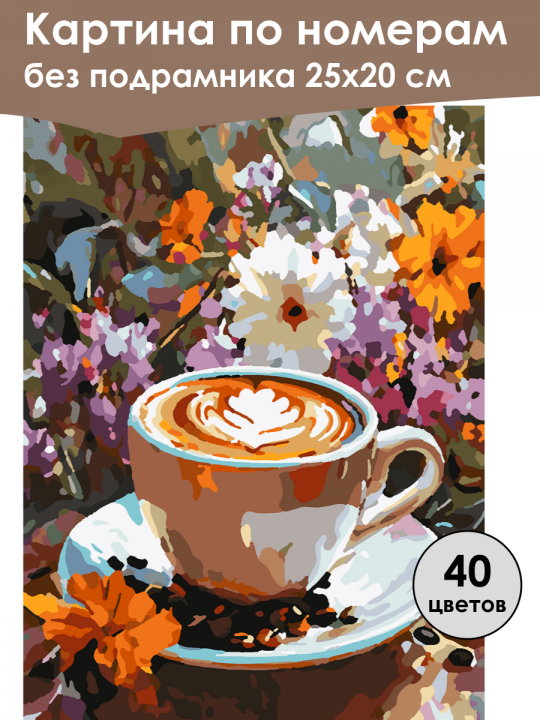 Картина по номерам
без подрамника 25х20 см

40
цветов