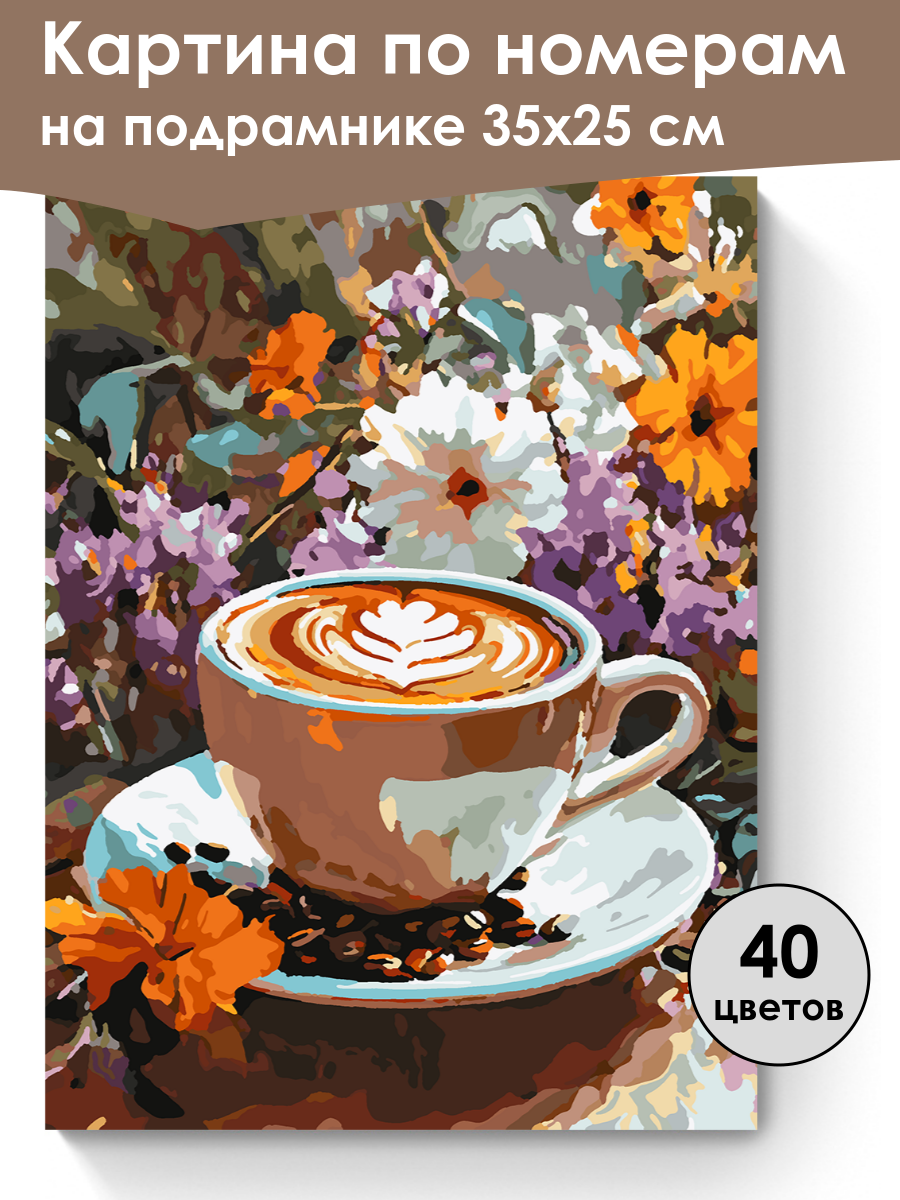 Картина по номерам
на подрамнике 35х25 см

40
цветов