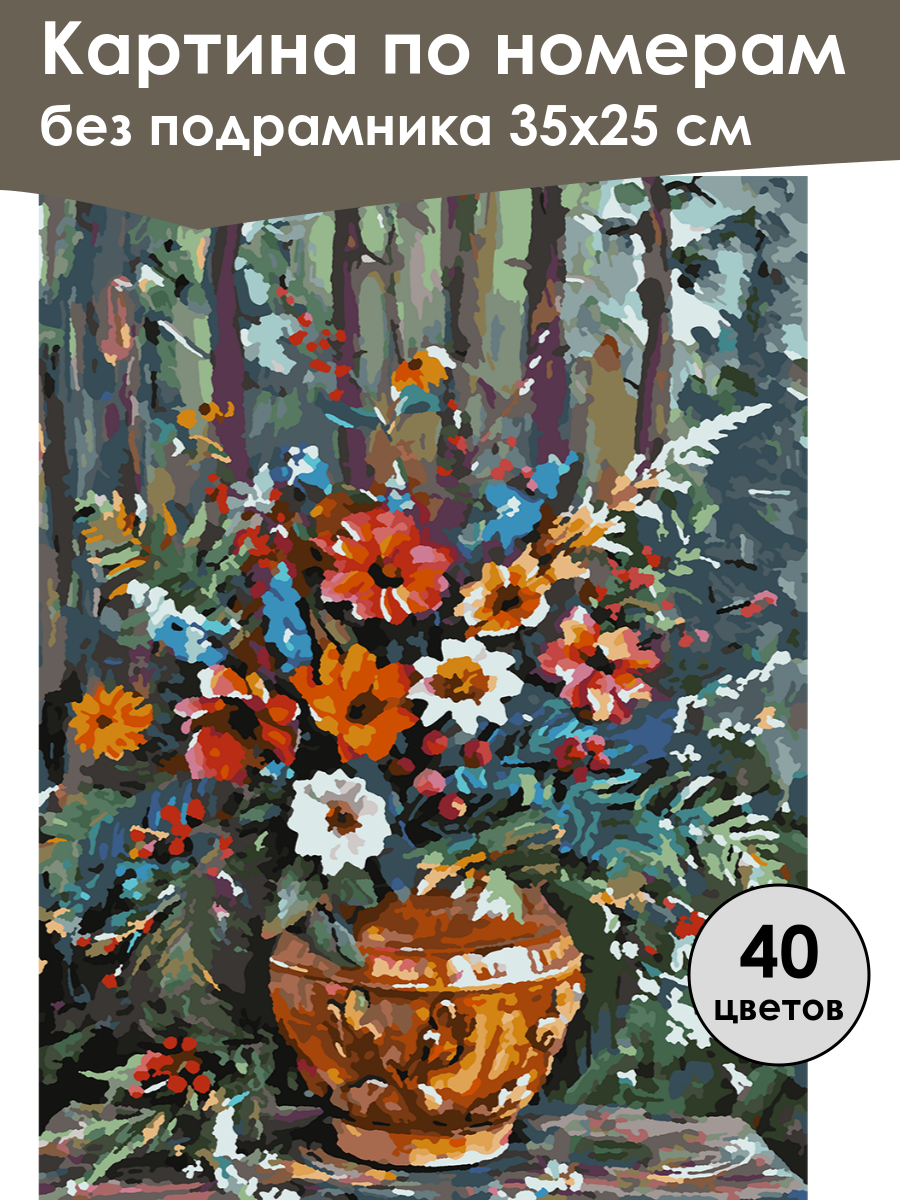 Картина по номерам
без подрамника 35х25 см

40
цветов