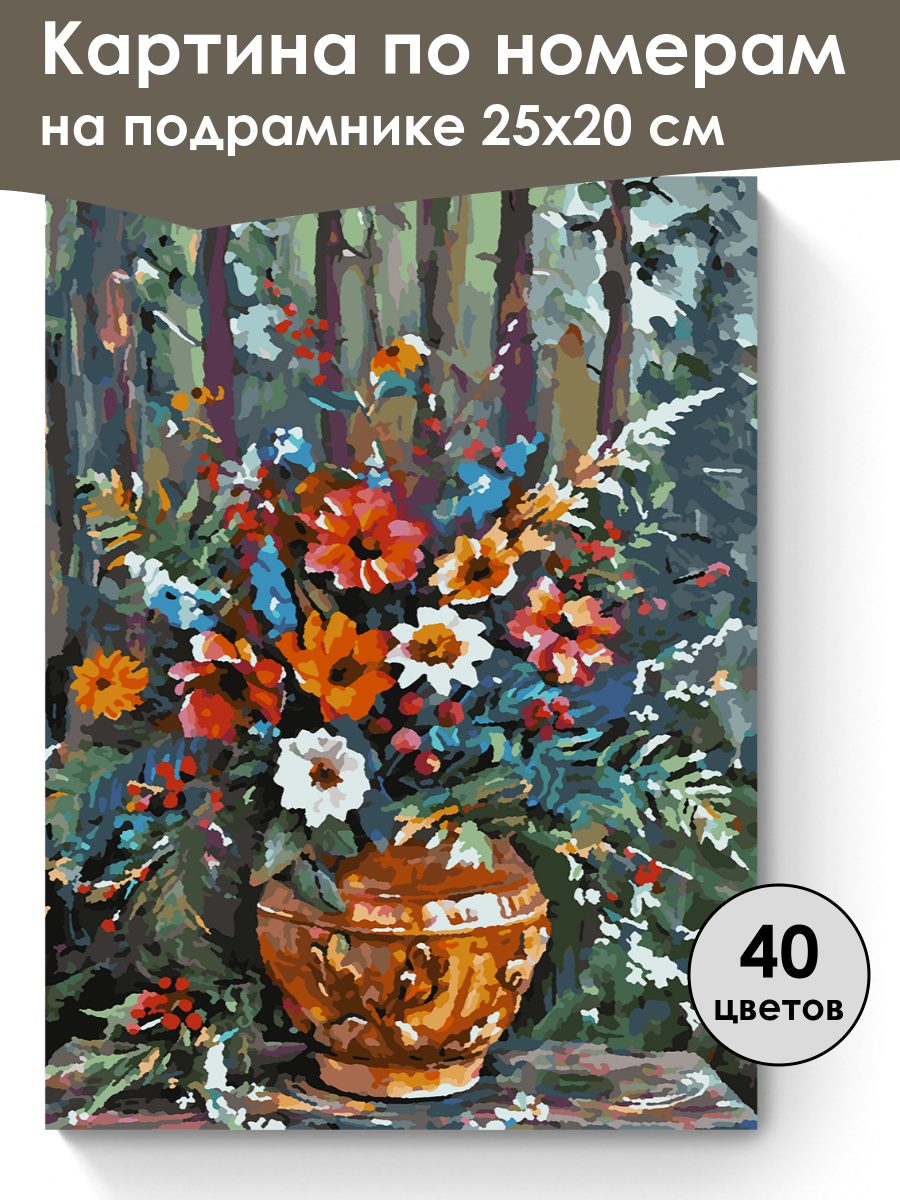 Картина по номерам на подрамнике 25х20 см

40 цветов